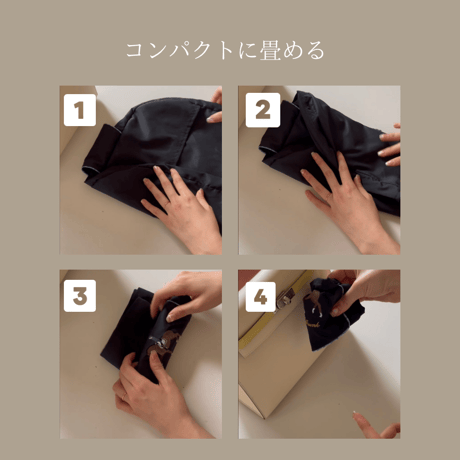 コンパクトに畳める

1

2

3

4