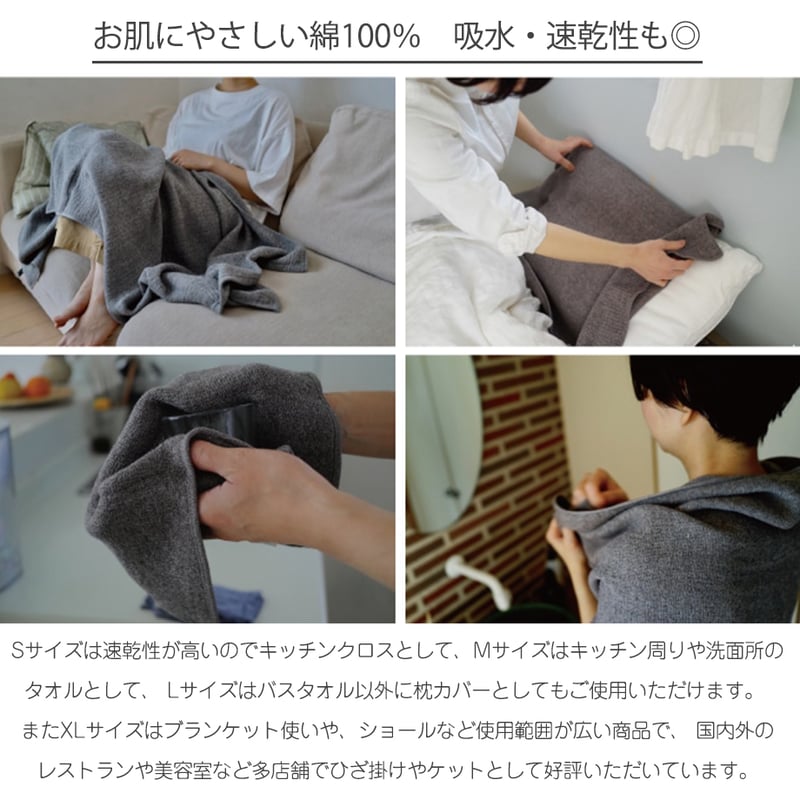 お肌にやさしい綿100%　吸水・速乾性も◎

Sサイズは速乾性が高いのでキッチンクロスとして、Mサイズはキッチン周りや洗面所のタオルとして、 Lサイズはバスタオル以外に枕カバーとしてもご使用いただけます。またXLサイズはブランケット使いや、ショールなど使用範囲が広い商品で、 国内外のレストランや美容室など多店舗でひざ掛けやケットとして好評いただいています。