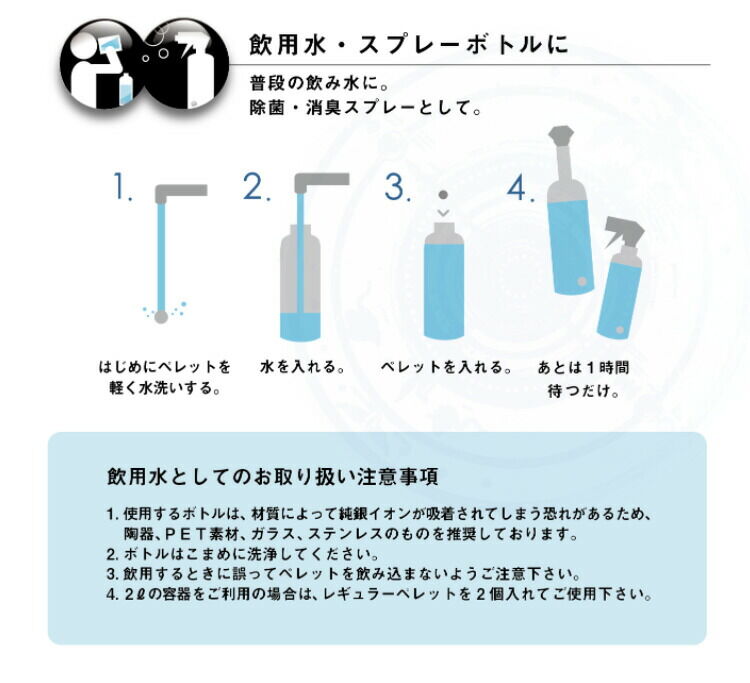 飲用水・スプレーボトルに

普段の飲み水に。
除菌・消臭スプレーとして。

1.
はじめにペレットを軽く水洗いする。

2.
水を入れる。

3.
ペレットを入れる。

4.
あとは１時間待つだけ。

飲用水としてのお取り扱い注意事項

1. 使用するボトルは、材質によって純銀イオンが吸着されてしまう恐れがあるため、陶器、ＰＥＴ素材、ガラス、ステンレスのものを推奨しております。
2. ボトルはこまめに洗浄してください。
3. 飲用するときに誤ってペレットを飲み込まないようご注意下さい。
4. 2ℓの容器をご利用の場合は、レギュラーペレットを２個入れてご使用下さい。