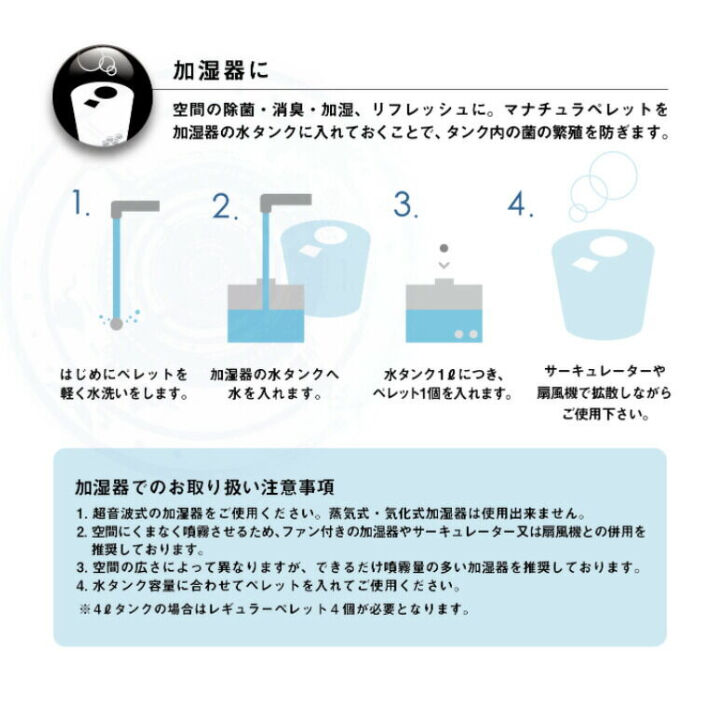 加湿器に

空間の除菌・消臭・加湿、リフレッシュに。マナチュラペレットを加湿器の水タンクに入れておくことで、タンク内の菌の繁殖を防ぎます。

1.

はじめにペレットを軽く水洗いをします。

2.

加湿器の水タンクへ水を入れます。

3.

水タンク1ℓにつき、ペレット1個を入れます。

4.

サーキュレーターや扇風機で拡散しながらご使用下さい。

加湿器でのお取り扱い注意事項

1. 超音波式の加湿器をご使用ください。蒸気式・気化式加湿器は使用出来ません。
2. 空間にくまなく噴霧させるため、ファン付きの加湿器やサーキュレーター又は扇風機との併用を推奨しております。
3. 空間の広さによって異なりますが、できるだけ噴霧量の多い加湿器を推奨しております。
4. 水タンク容量に合わせてペレットを入れてご使用ください。
※4ℓタンクの場合はレギュラーペレット4個が必要となります。