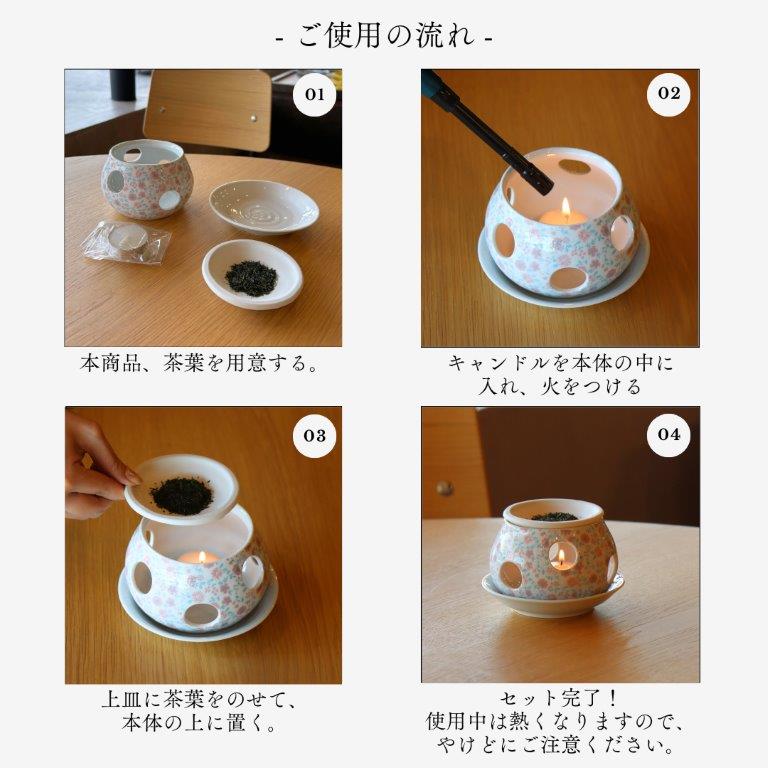 - ご使用の流れ -

01

本商品、茶葉を用意する。

02

キャンドルを本体の中に入れ、火をつける

03

上皿に茶葉をのせて、本体の上に置く。

04

セット完了！
使用中は熱くなりますので、やけどにご注意ください。