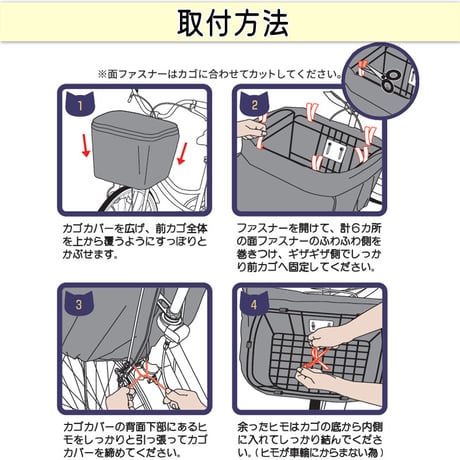 取付方法

※面ファスナーはカゴに合わせてカットしてください。

1

カゴカバーを広げ、前カゴ全体を上から覆うようにすっぽりとかぶせます。

2

ファスナーを開けて、計6カ所の面ファスナーのふわふわ側を巻きつけ、ギザギザ側でしっかり前カゴへ固定してください。

3

カゴカバーの背面下部にあるヒモをしっかりと引っ張ってカゴカバーを締めてください。

4

余ったヒモはカゴの底から内側に入れてしっかり結んでください。（ヒモが車輪にからまない為）