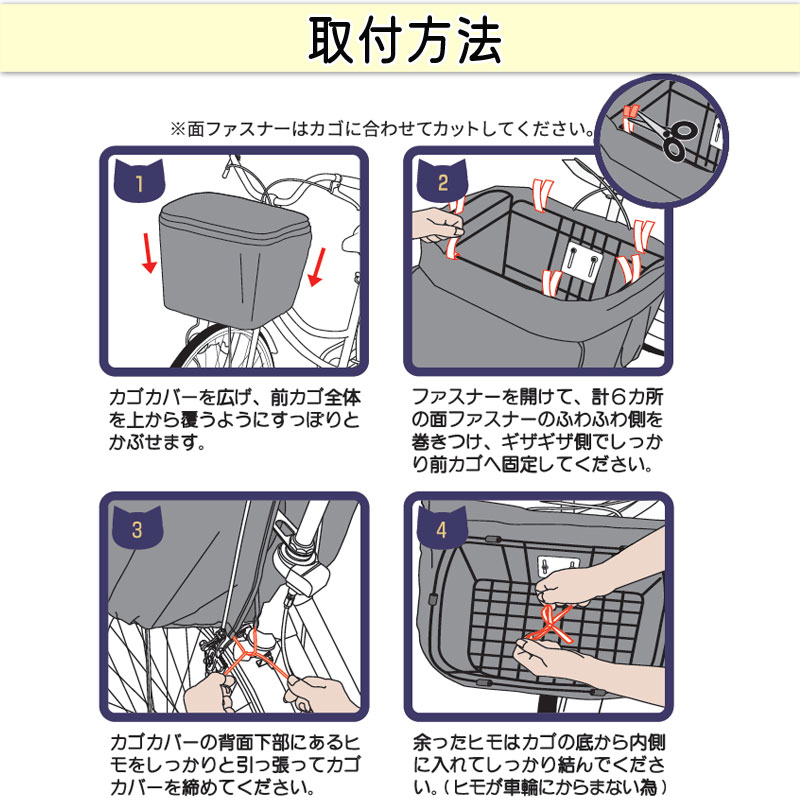 取付方法

※面ファスナーはカゴに合わせてカットしてください。

1

カゴカバーを広げ、前カゴ全体を上から覆うようにすっぽりとかぶせます。

2

ファスナーを開けて、計6カ所の面ファスナーのふわふわ側を巻きつけ、ギザギザ側でしっかり前カゴへ固定してください。

3

カゴカバーの背面下部にあるヒモをしっかりと引っ張ってカゴカバーを締めてください。

4

余ったヒモはカゴの底から内側に入れてしっかり結んでください。（ヒモが車輪にからまない為）