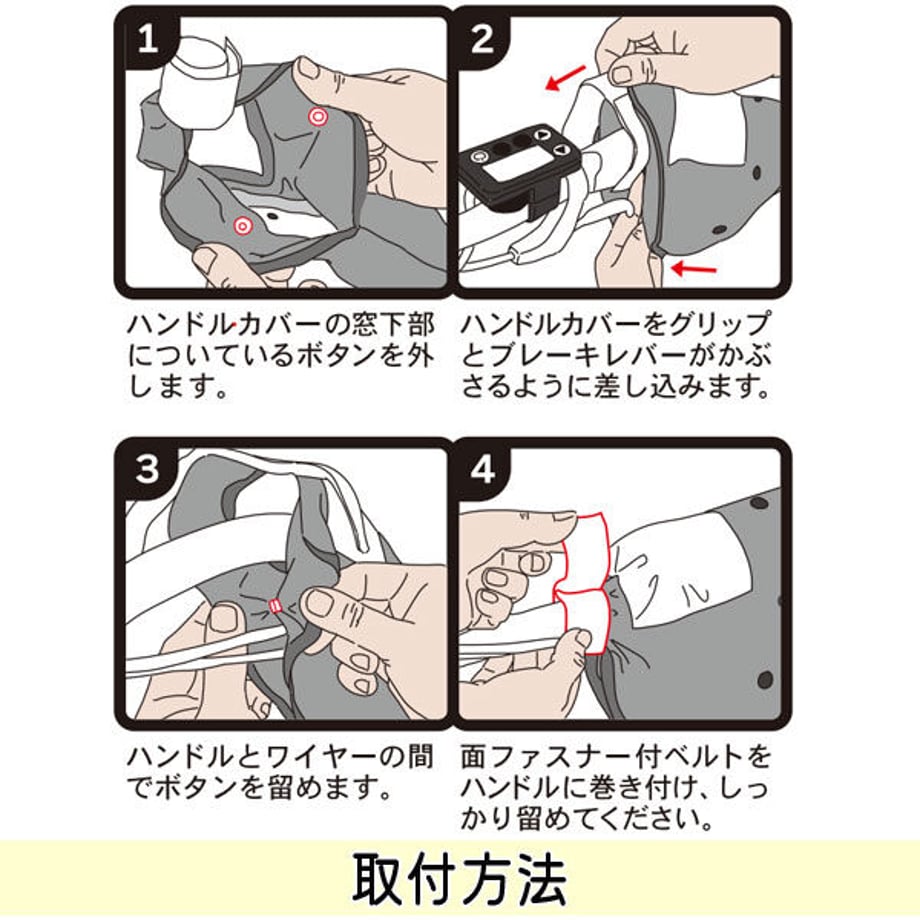 1

ハンドルカバーの窓下部についているボタンを外します。

2

ハンドルカバーをグリップとブレーキレバーがかぶさるように差し込みます。

3

ハンドルとワイヤーの間でボタンを留めます。

4

面ファスナー付ベルトをハンドルに巻き付け、しっかり留めてください。

取付方法