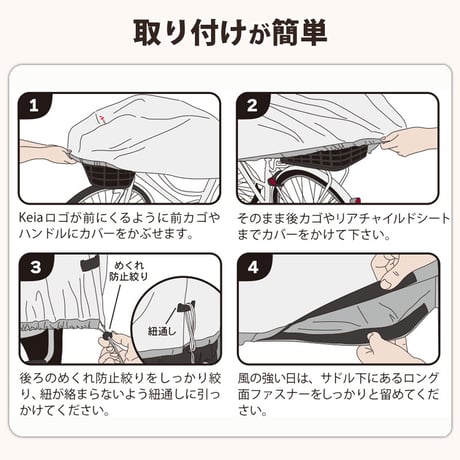 取り付けが簡単

1

Keiaロゴが前にくるように前カゴやハンドルにカバーをかぶせます。

2

そのまま後カゴやリアチャイルドシートまでカバーをかけて下さい。

3

めくれ防止絞り

紐通し

後ろのめくれ防止絞りをしっかり絞り、紐が絡まらないよう紐通しに引っかけてください。

4

風の強い日は、サドル下にあるロング面ファスナーをしっかりと留めてください。