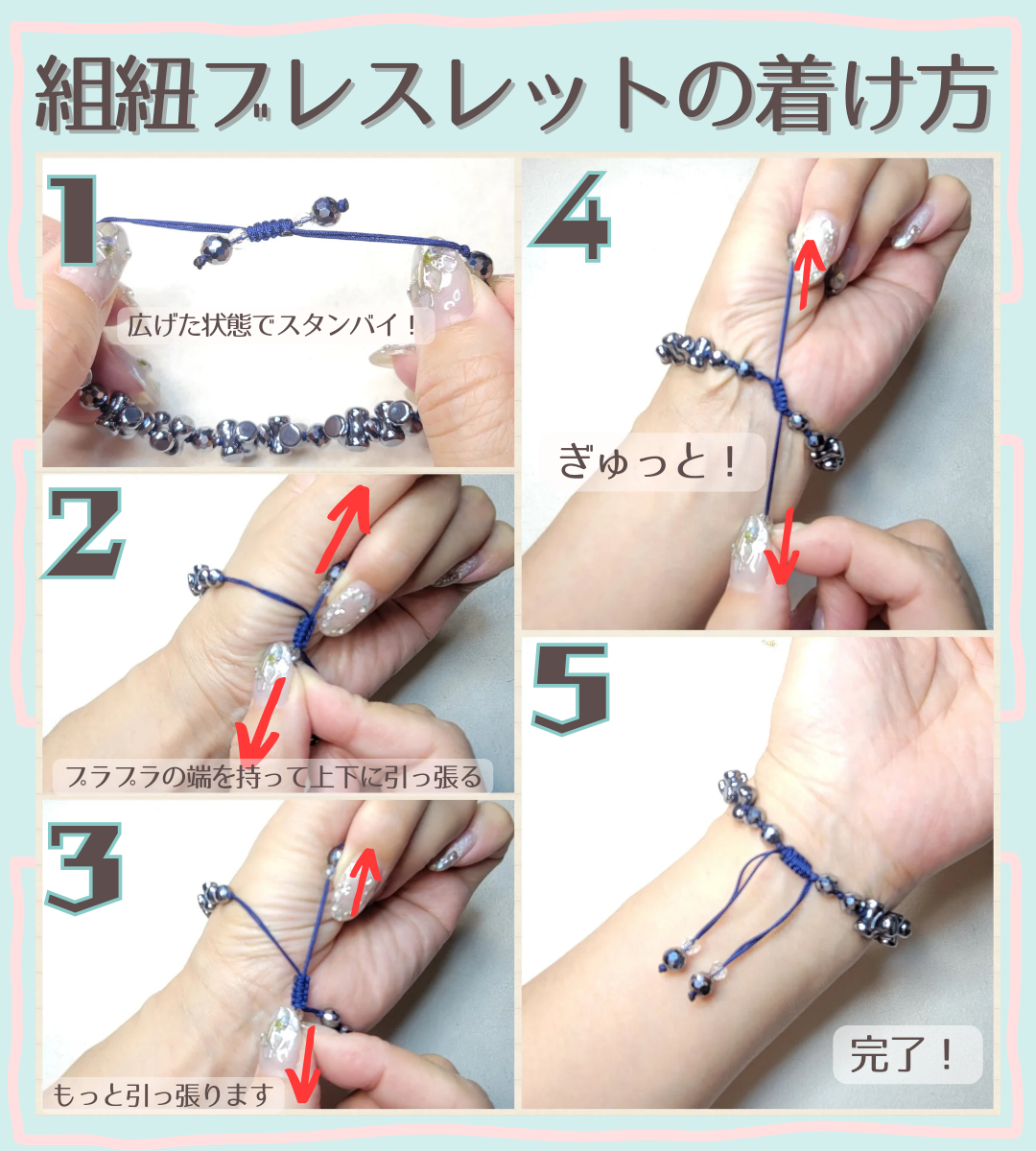 組紐ブレスレットの着け方

1
広げた状態でスタンバイ！

2
プラプラの端を持って上下に引っ張る

3
もっと引っ張ります

4
ぎゅっと！

5
完了！