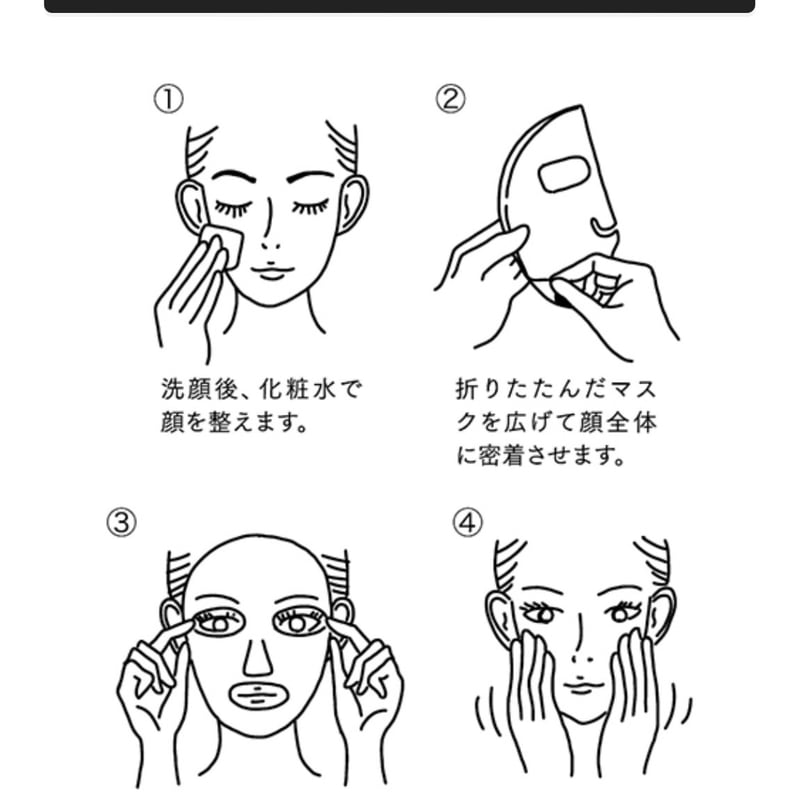 ①

洗顔後、化粧水で顔を整えます。

②

折りたたんだマスクを広げて顔全体に密着させます。

③

④