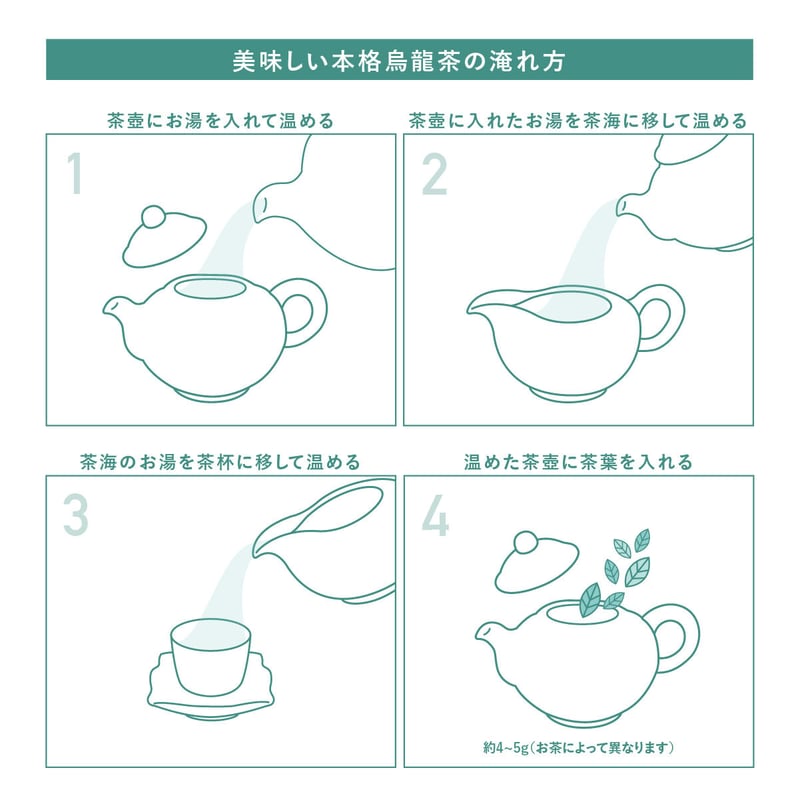 美味しい本格烏龍茶の淹れ方

茶壺にお湯を入れて温める

1

茶壺に入れたお湯を茶海に移して温める

2

茶海のお湯を茶杯に移して温める

3

温めた茶壺に茶葉を入れる

4

約4~5g（お茶によって異なります）