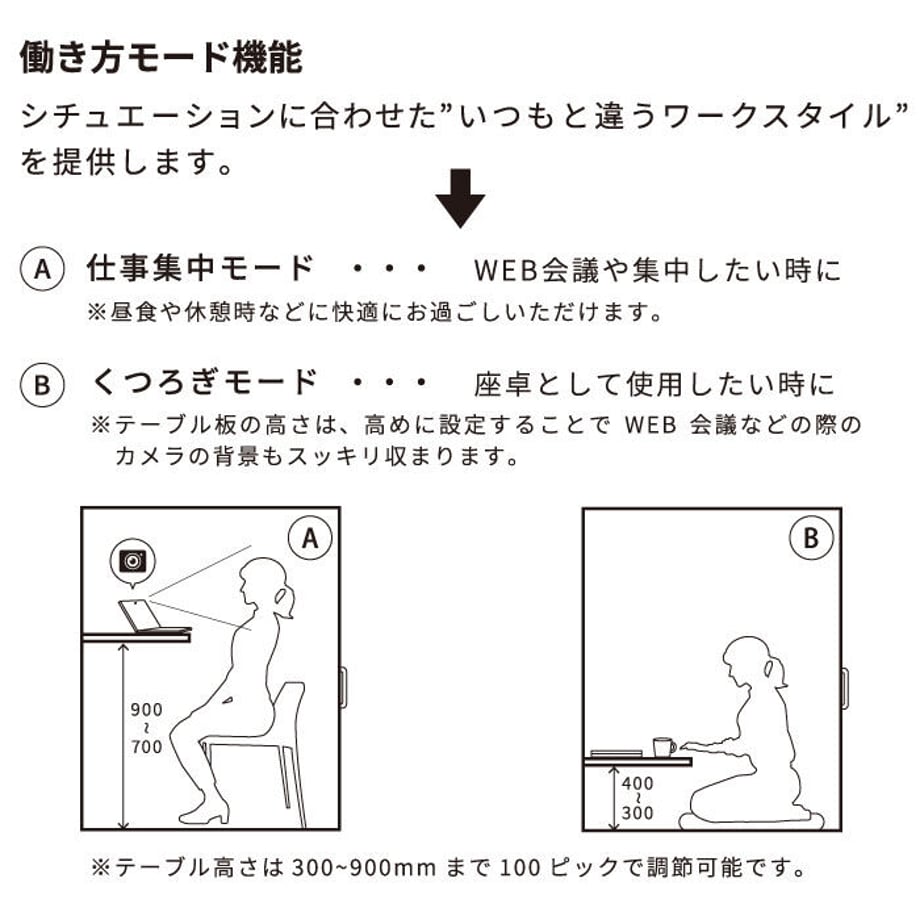 働き方モード機能

シチュエーションに合わせた”いつもと違うワークスタイル”を提供します。

A 仕事集中モード ・・・ WEB会議や集中したい時に
※昼食や休憩時などに快適にお過ごしいただけます。

B くつろぎモード ・・・ 座卓として使用したい時に
※テーブル板の高さは、高めに設定することで WEB 会議などの際のカメラの背景もスッキリ収まります。

A

900
~
700

B

400
~
300

※テーブル高さは 300~900mm まで 100 ピックで調節可能です。