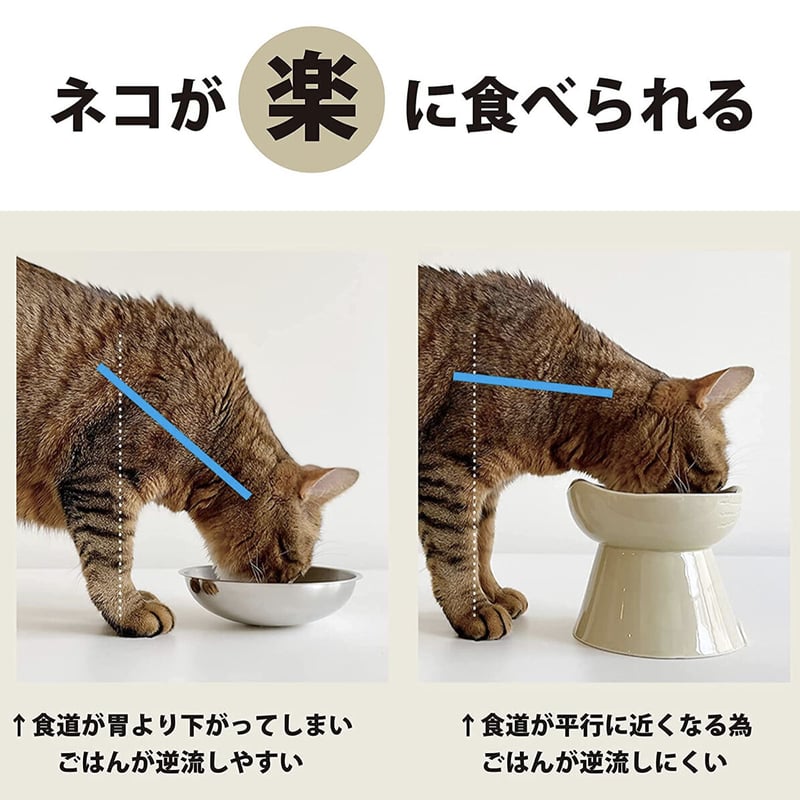 ネコが楽に食べられる

↑食道が胃より下がってしまい
ごはんが逆流しやすい

↑食道が平行に近くなる為
ごはんが逆流しにくい