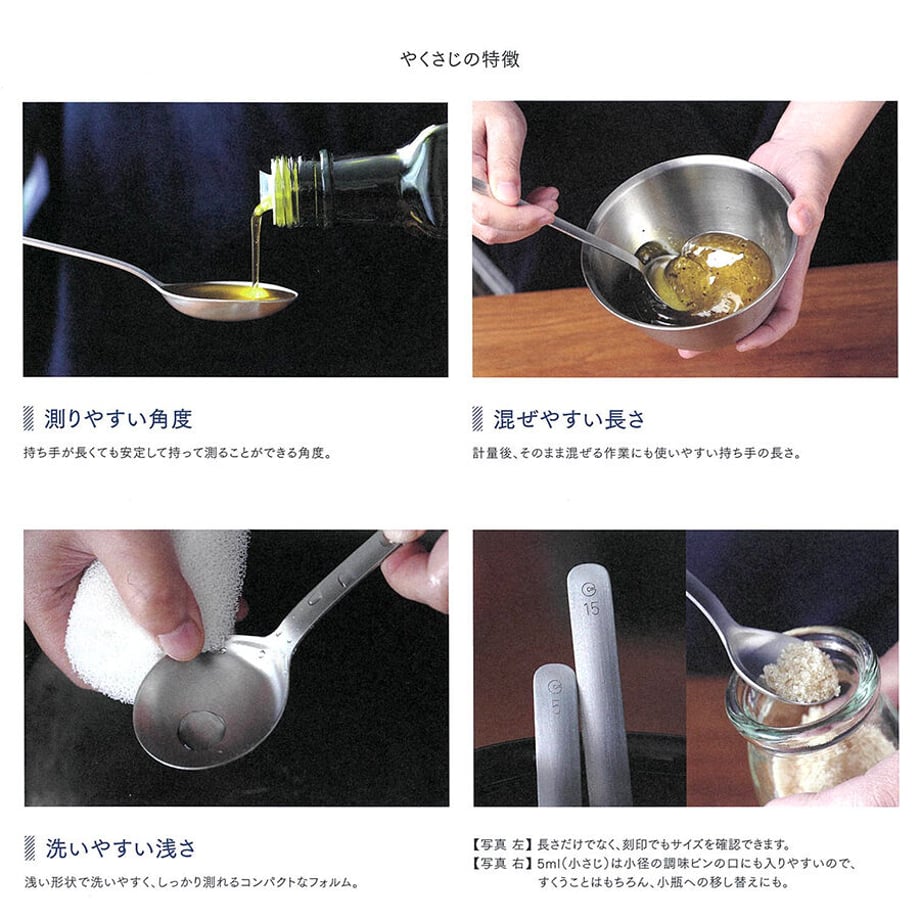 やくさじの特徴

測りやすい角度

持ち手が長くても安定して持って測ることができる角度。

混ぜやすい長さ

計量後、そのまま混ぜる作業にも使いやすい持ち手の長さ。

15

5

洗いやすい浅さ

浅い形状で洗いやすく、しっかり測れるコンパクトなフォルム。

【写真 左】長さだけでなく、刻印でもサイズを確認できます。
【写真 右】5ml（小さじ）は小径の調味ビンの口にも入りやすいので、すくうことはもちろん、小瓶への移し替えにも。