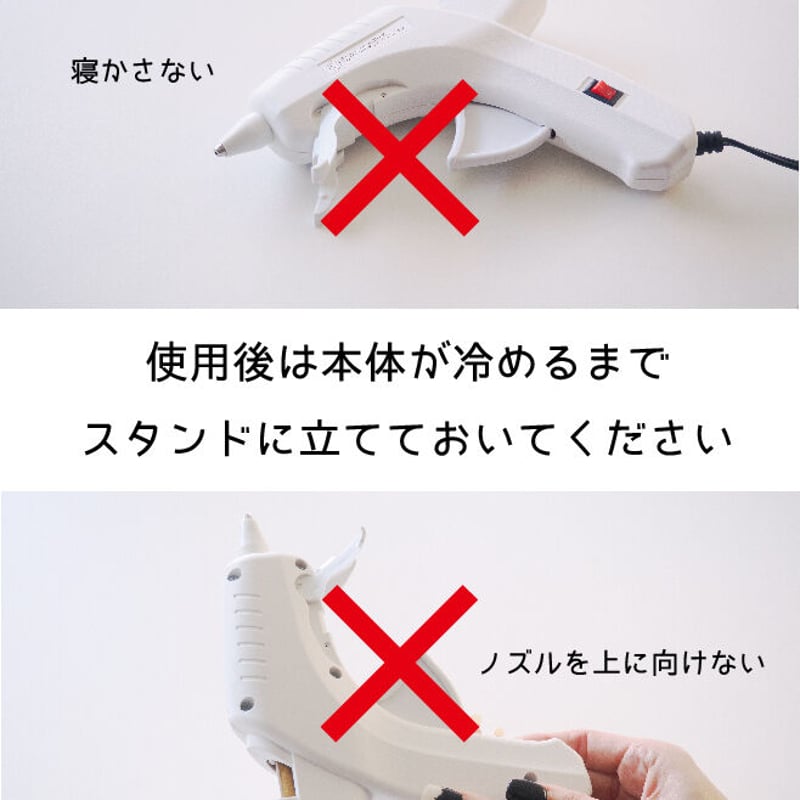 寝かさない

使用後は本体が冷めるまで
スタンドに立てておいてください

ノズルを上に向けない