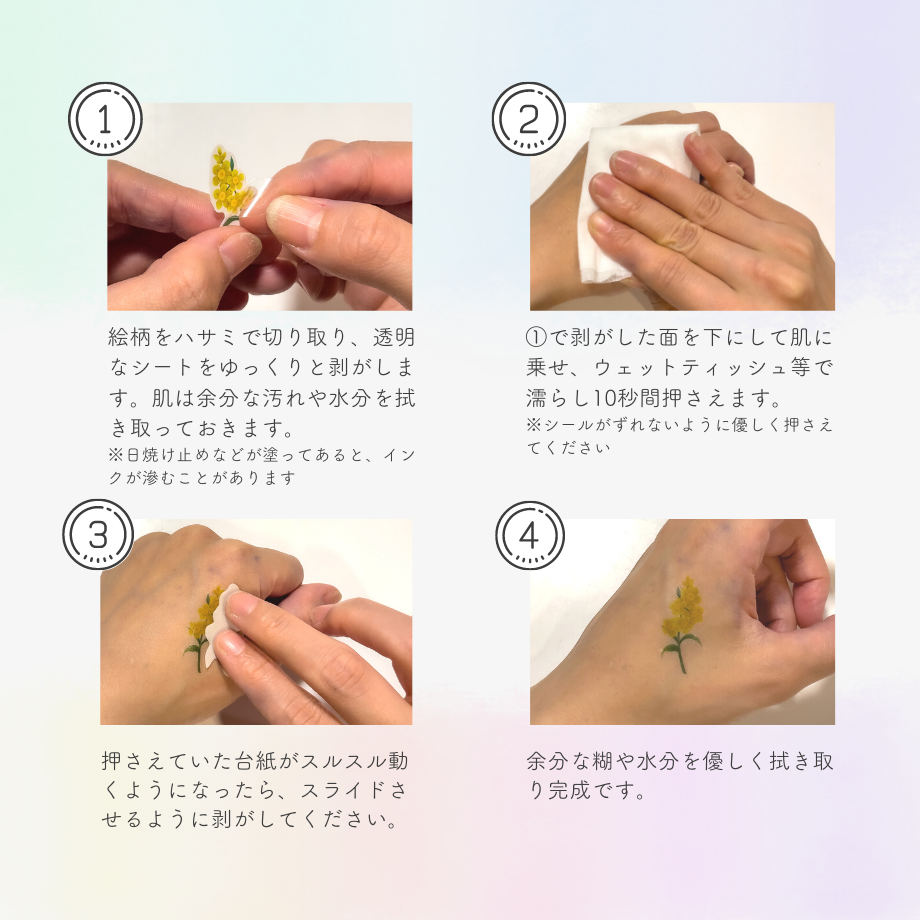 1

絵柄をハサミで切り取り、透明なシートをゆっくりと剥がします。肌は余分な汚れや水分を拭き取っておきます。
※日焼け止めなどが塗ってあると、インクが滲むことがあります

2

①で剥がした面を下にして肌に乗せ、ウェットティッシュ等で濡らし10秒間押さえます。
※シールがずれないように優しく押さえてください

3

押さえていた台紙がスルスル動くようになったら、スライドさせるように剥がしてください。

4

余分な糊や水分を優しく拭き取り完成です。