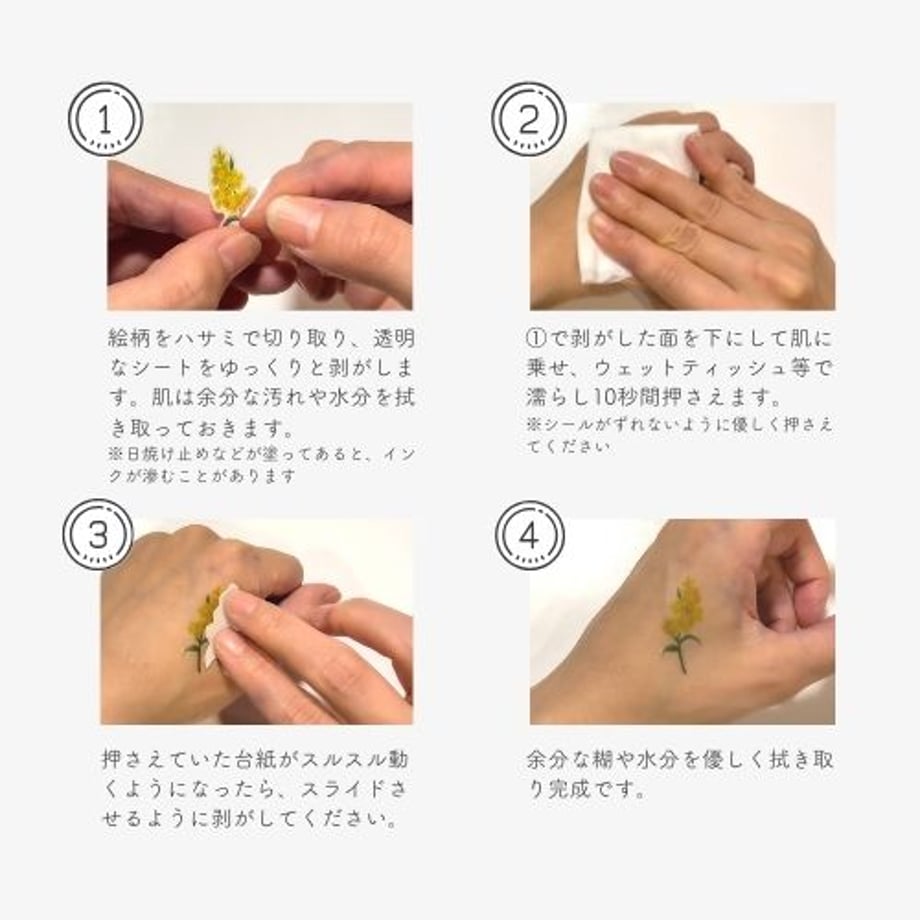 1

絵柄をハサミで切り取り、透明なシートをゆっくりと剥がします。肌は余分な汚れや水分を拭き取っておきます。
※日焼け止めなどが塗ってあると、インクが滲むことがあります

2

①で剥がした面を下にして肌に乗せ、ウェットティッシュ等で濡らし10秒間押さえます。
※シールがずれないように優しく押さえてください

3

押さえていた台紙がスルスル動くようになったら、スライドさせるように剥がしてください。

4

余分な糊や水分を優しく拭き取り完成です。