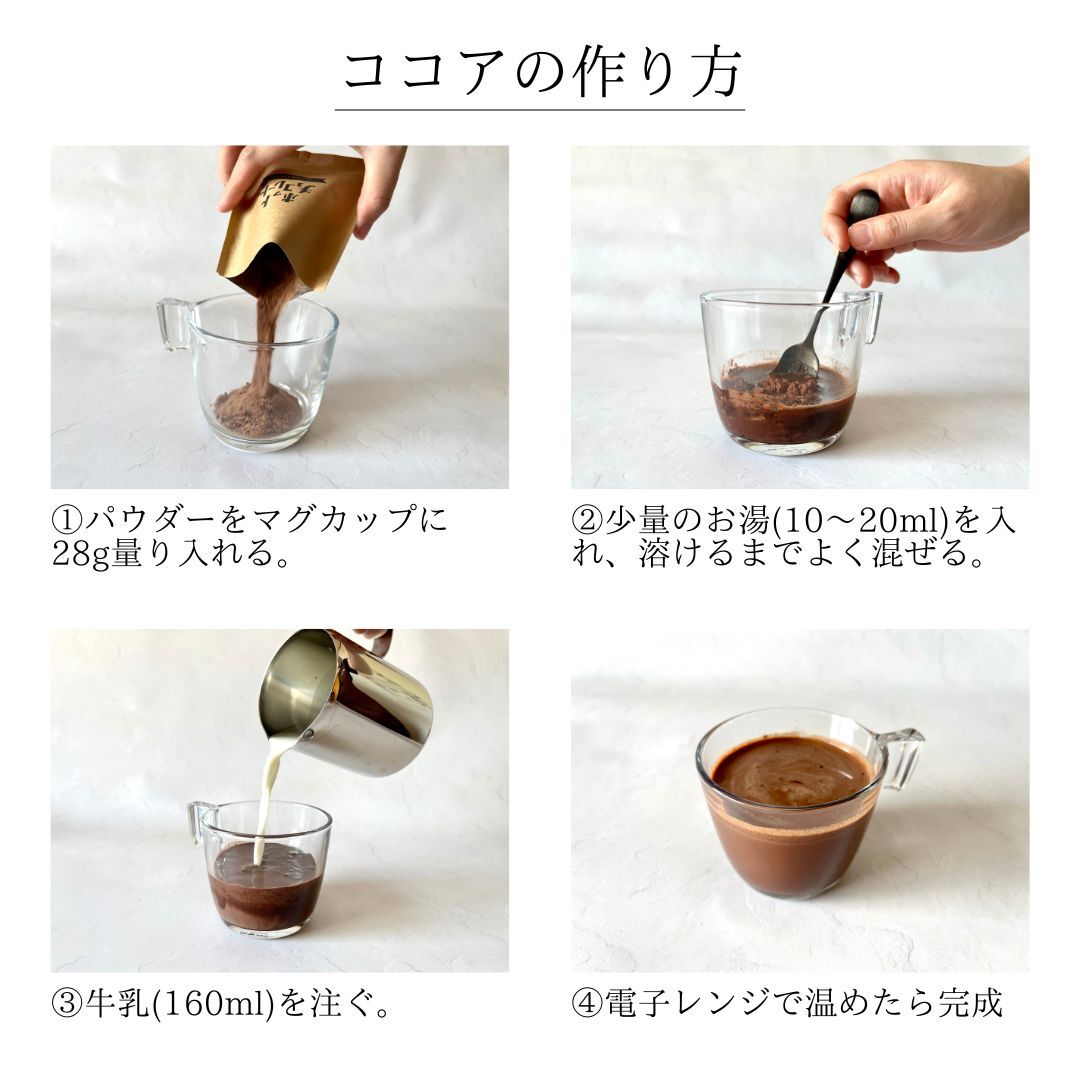 ココアの作り方

①パウダーをマグカップに28g量り入れる。

②少量のお湯(10〜20ml)を入れ、溶けるまでよく混ぜる。

③牛乳(160ml)を注ぐ。

④電子レンジで温めたら完成