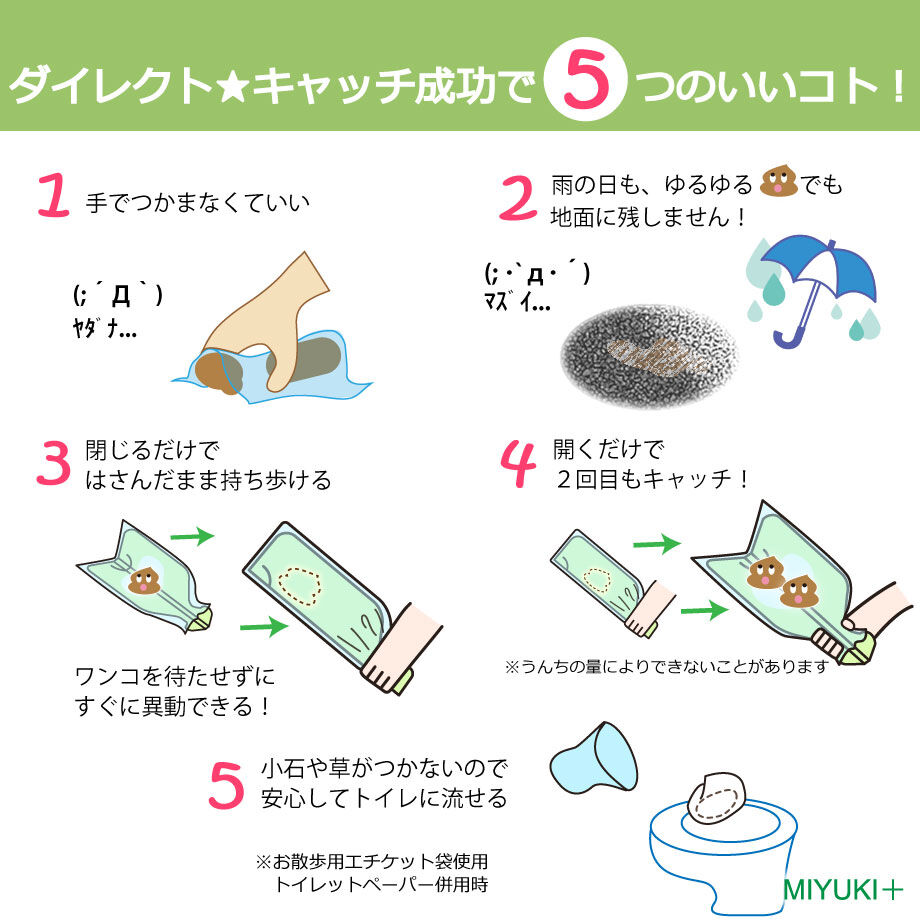 ダイレクト★キャッチ成功で 5 つのいいコト！

1 手でつかまなくていい

(; ´Д`)
ﾔﾀﾞﾅ...

2 雨の日も、ゆるゆる でも
地面に残しません！

(;・`д・´)
ﾏｽﾞｲ...

3 閉じるだけで
はさんだまま持ち歩ける

ワンコを待たせずに
すぐに異動できる！

4 開くだけで
２回目もキャッチ！

※うんちの量によりできないことがあります

5 小石や草がつかないので
安心してトイレに流せる

※お散歩用エチケット袋使用
トイレットペーパー併用時

MIYUKI＋