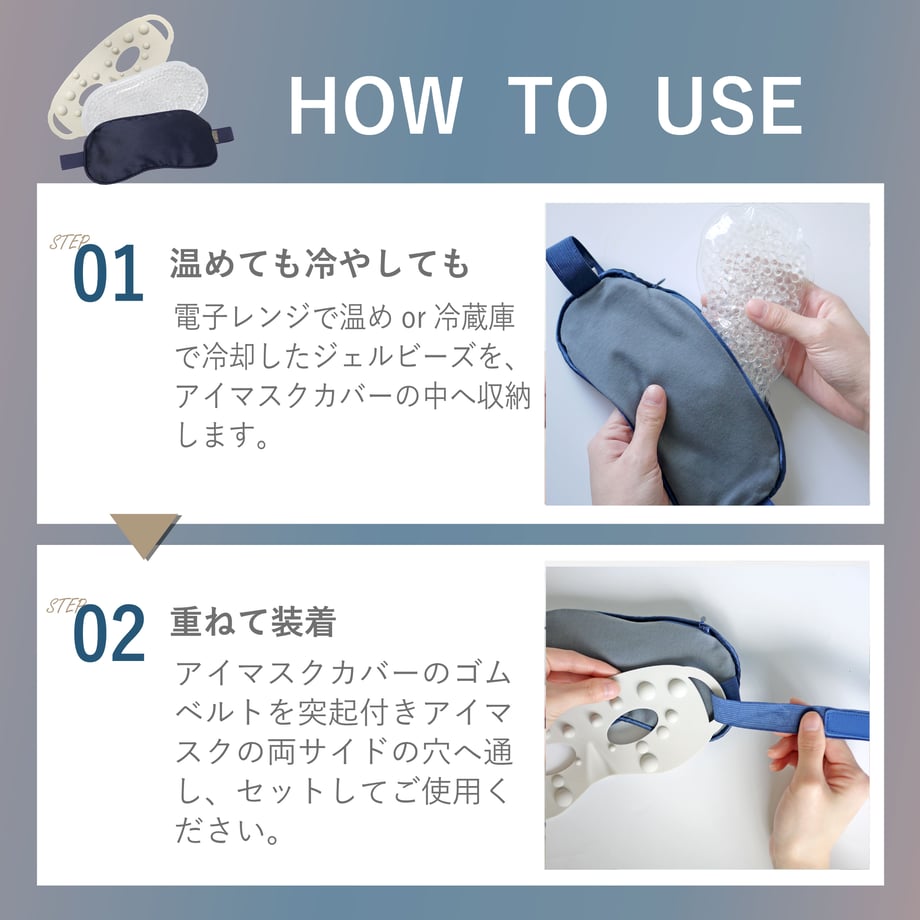 HOW TO USE

STEP 01 温めても冷やしても

電子レンジで温め or 冷蔵庫で冷却したジェルビーズを、アイマスクカバーの中へ収納します。

STEP 02 重ねて装着

アイマスクカバーのゴムベルトを突起付きアイマスクの両サイドの穴へ通し、セットしてご使用ください。