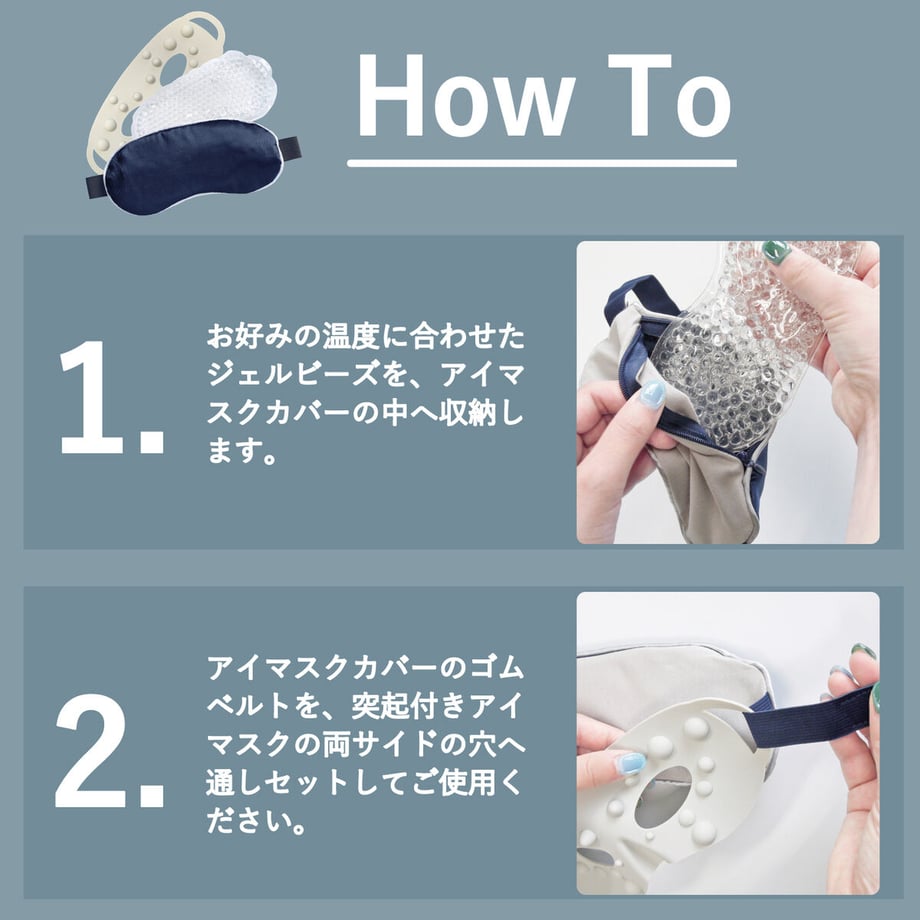 How To

1.

お好みの温度に合わせたジェルビーズを、アイマスクカバーの中へ収納します。

2.

アイマスクカバーのゴムベルトを、突起付きアイマスクの両サイドの穴へ通しセットしてご使用ください。