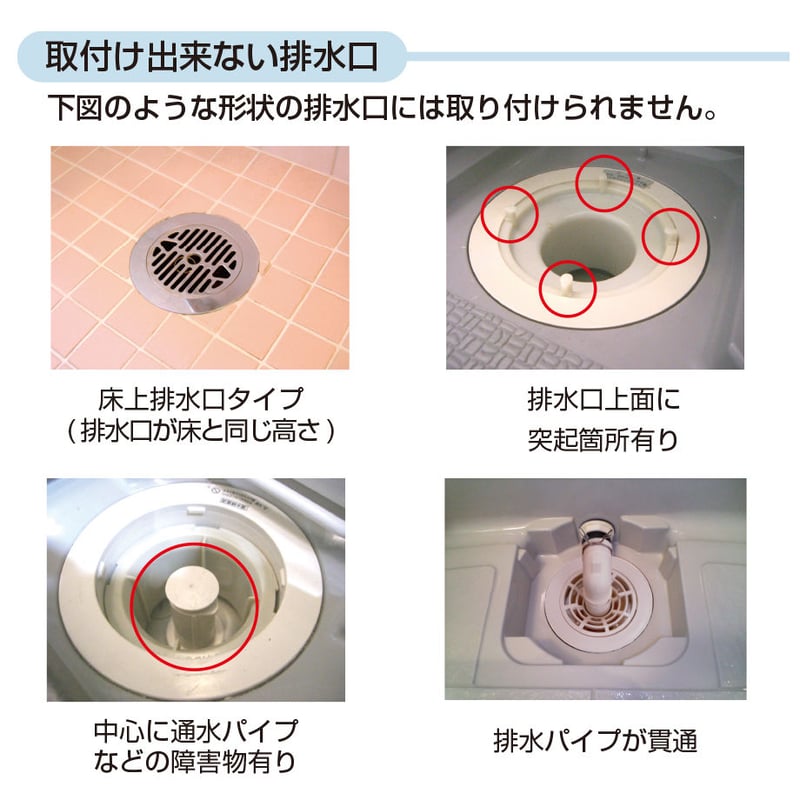 取付け出来ない排水口

下図のような形状の排水口には取り付けられません。

床上排水口タイプ
（排水口が床と同じ高さ）

排水口上面に
突起箇所有り

中心に通水パイプ
などの障害物有り

排水パイプが貫通