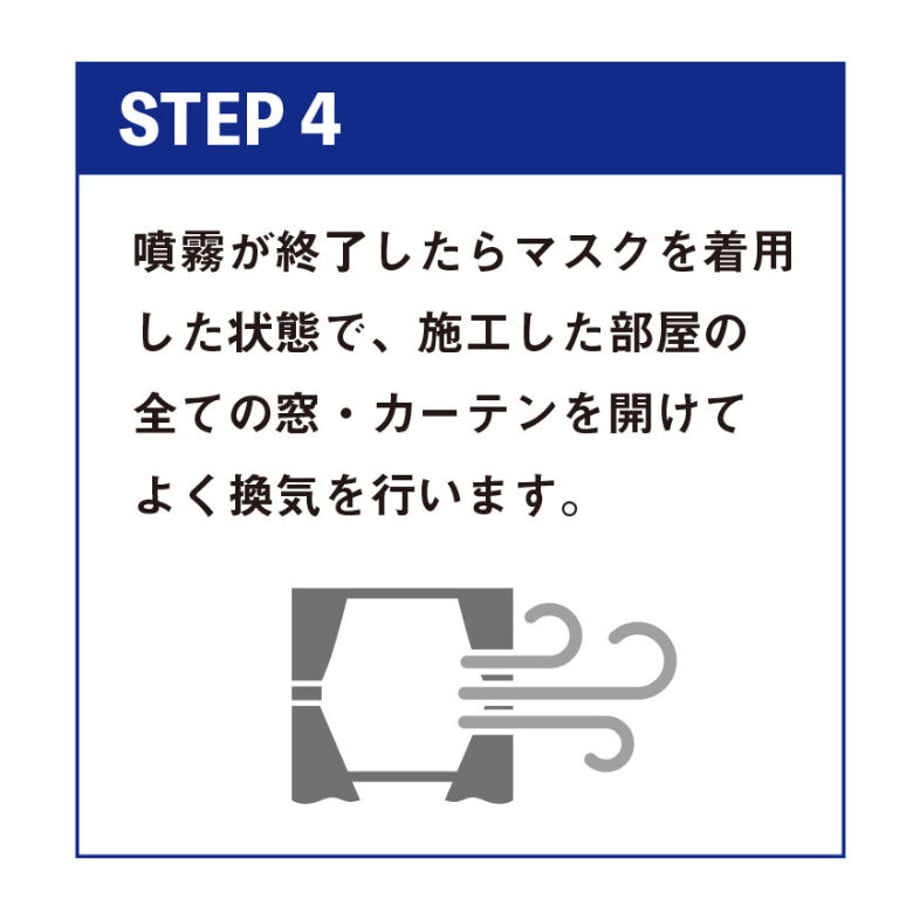 STEP 4

噴霧が終了したらマスクを着用した状態で、施工した部屋の全ての窓・カーテンを開けてよく換気を行います。