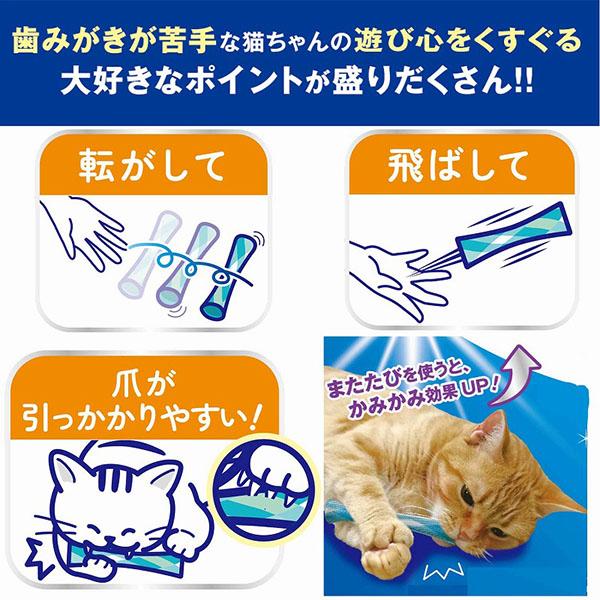 歯みがきが苦手な猫ちゃんの遊び心をくすぐる
大好きなポイントが盛りだくさん!!

転がして

飛ばして

爪が
引っかかりやすい!

またたびを使うと、
かみかみ効果UP!