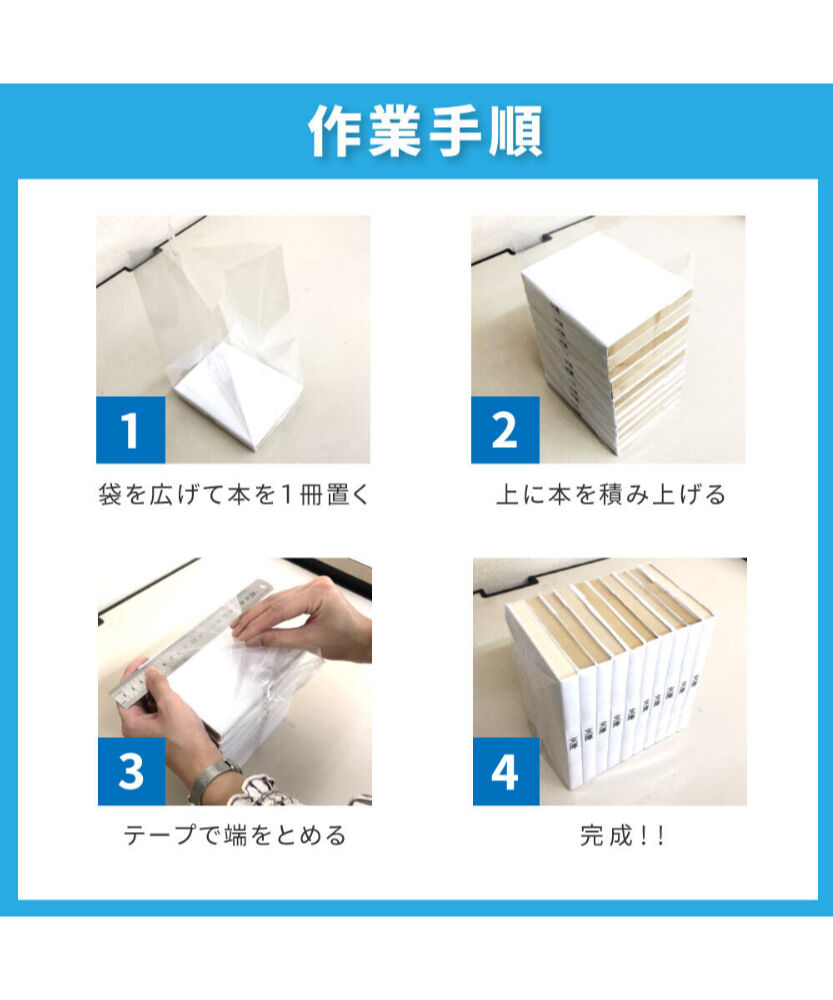 作業手順

1

袋を広げて本を１冊置く

2

上に本を積み上げる

3

テープで端をとめる

4

完成！！