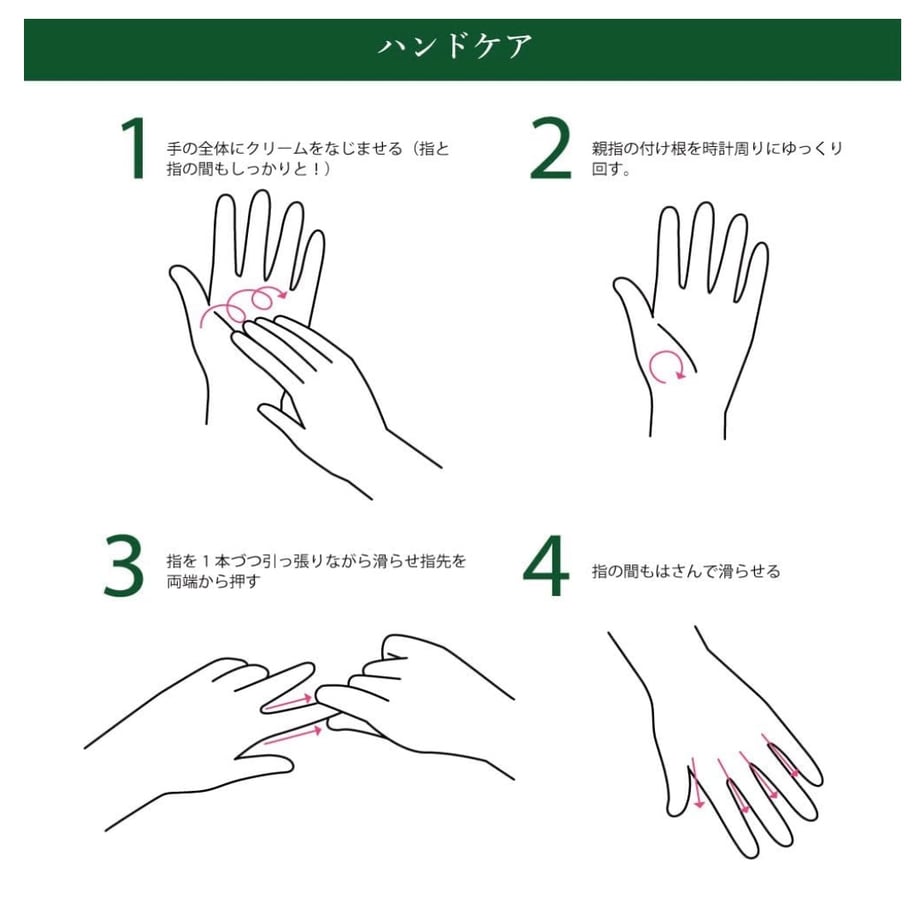 ハンドケア

1
手の全体にクリームをなじませる（指と指の間もしっかりと！）

2
親指の付け根を時計周りにゆっくり回す。

3
指を１本づつ引っ張りながら滑らせ指先を両端から押す

4
指の間もはさんで滑らせる