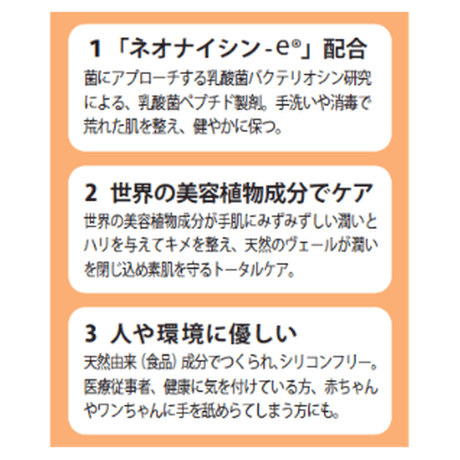 1「ネオナイシン-e®」配合

菌にアプローチする乳酸菌バクテリオシン研究による、乳酸菌ペプチド製剤。手洗いや消毒で荒れた肌を整え、健やかに保つ。

2 世界の美容植物成分でケア

世界の美容植物成分が手肌にみずみずしい潤いとハリを与えてキメを整え、天然のヴェールが潤いを閉じ込め素肌を守るトータルケア。

3 人や環境に優しい

天然由来(食品)成分でつくられ、シリコンフリー。医療従事者、健康に気を付けている方、赤ちゃんやワンちゃんに手を舐めらてしまう方にも。