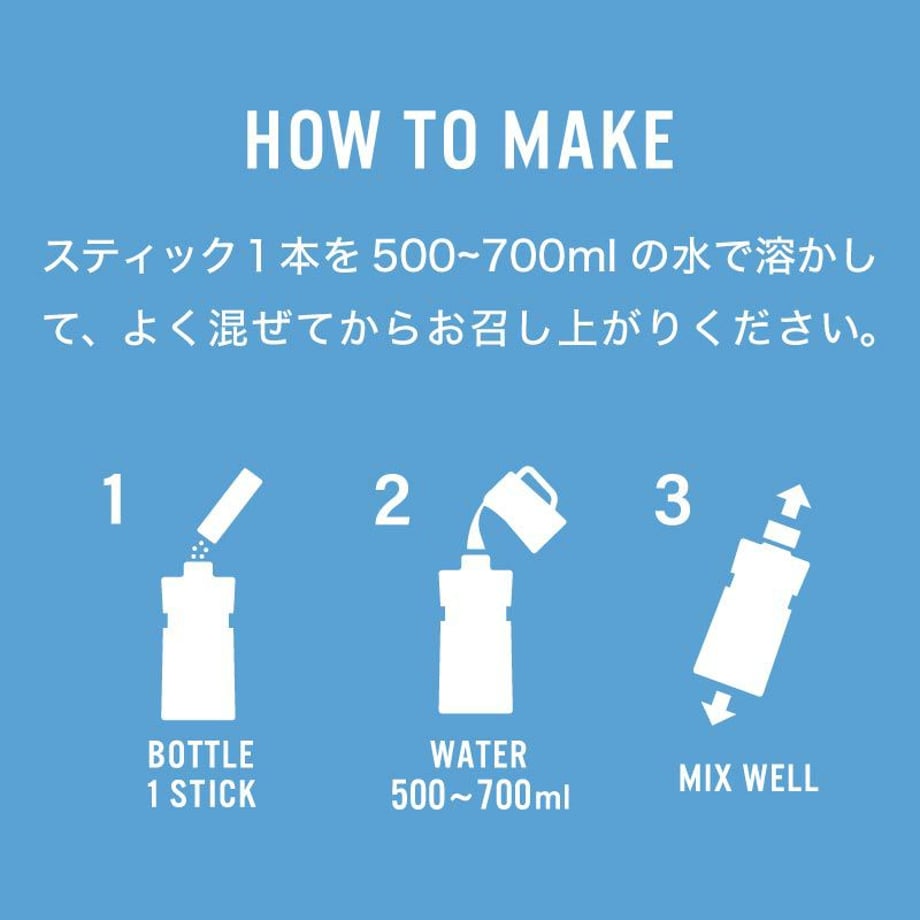 HOW TO MAKE

スティック１本を 500~700ml の水で溶かして、よく混ぜてからお召し上がりください。

1

BOTTLE
1 STICK

2

WATER
500～700ml

3

MIX WELL