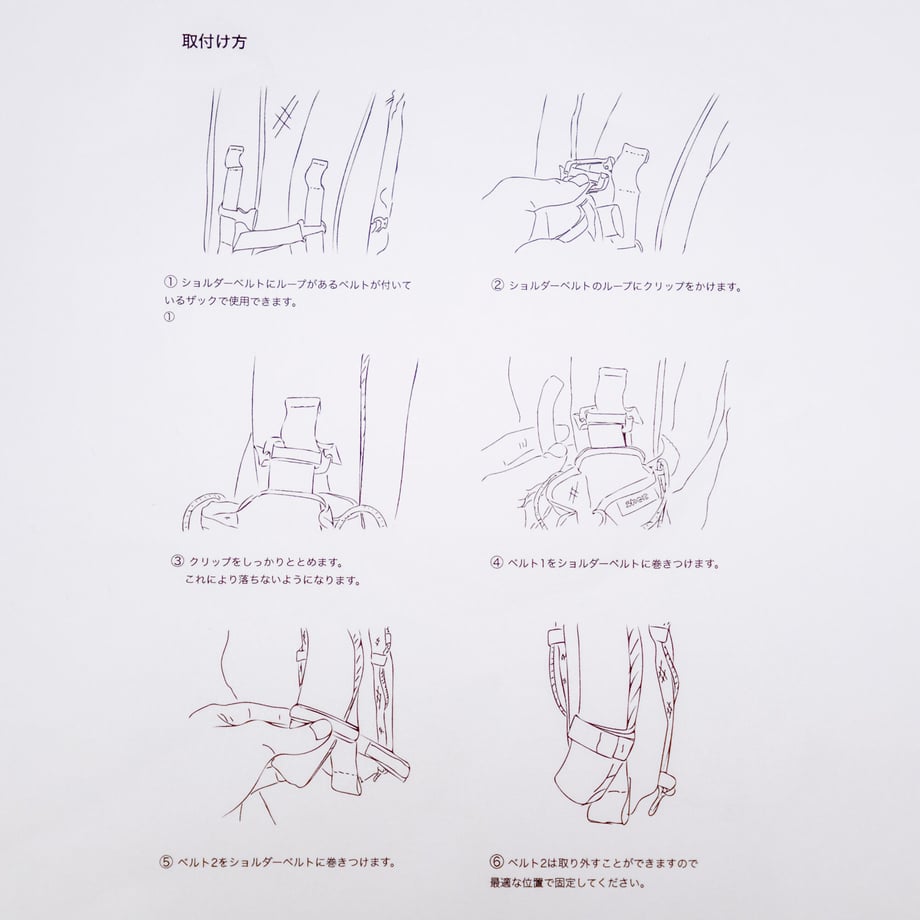 取付け方

① ショルダーベルトにループがあるベルトが付いているザックで使用できます。
①

② ショルダーベルトのループにクリップをかけます。

③ クリップをしっかりととめます。
これにより落ちないようになります。

④ ベルト1をショルダーベルトに巻きつけます。

⑤ ベルト2をショルダーベルトに巻きつけます。

⑥ ベルト2は取り外すことができますので最適な位置で固定してください。