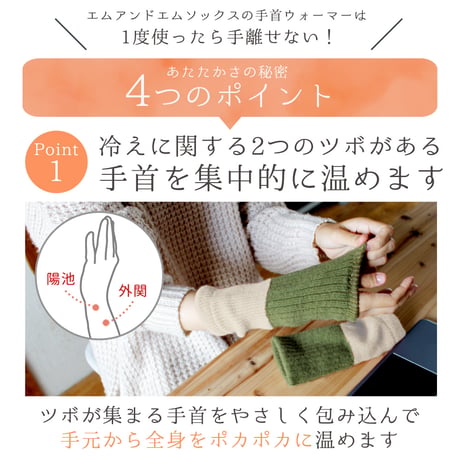 エムアンドエムソックスの手首ウォーマーは
1度使ったら手離せない！

あたたかさの秘密
4つのポイント

Point 1

冷えに関する2つのツボがある
手首を集中的に温めます

陽池

外関

ツボが集まる手首をやさしく包み込んで
手元から全身をポカポカに温めます