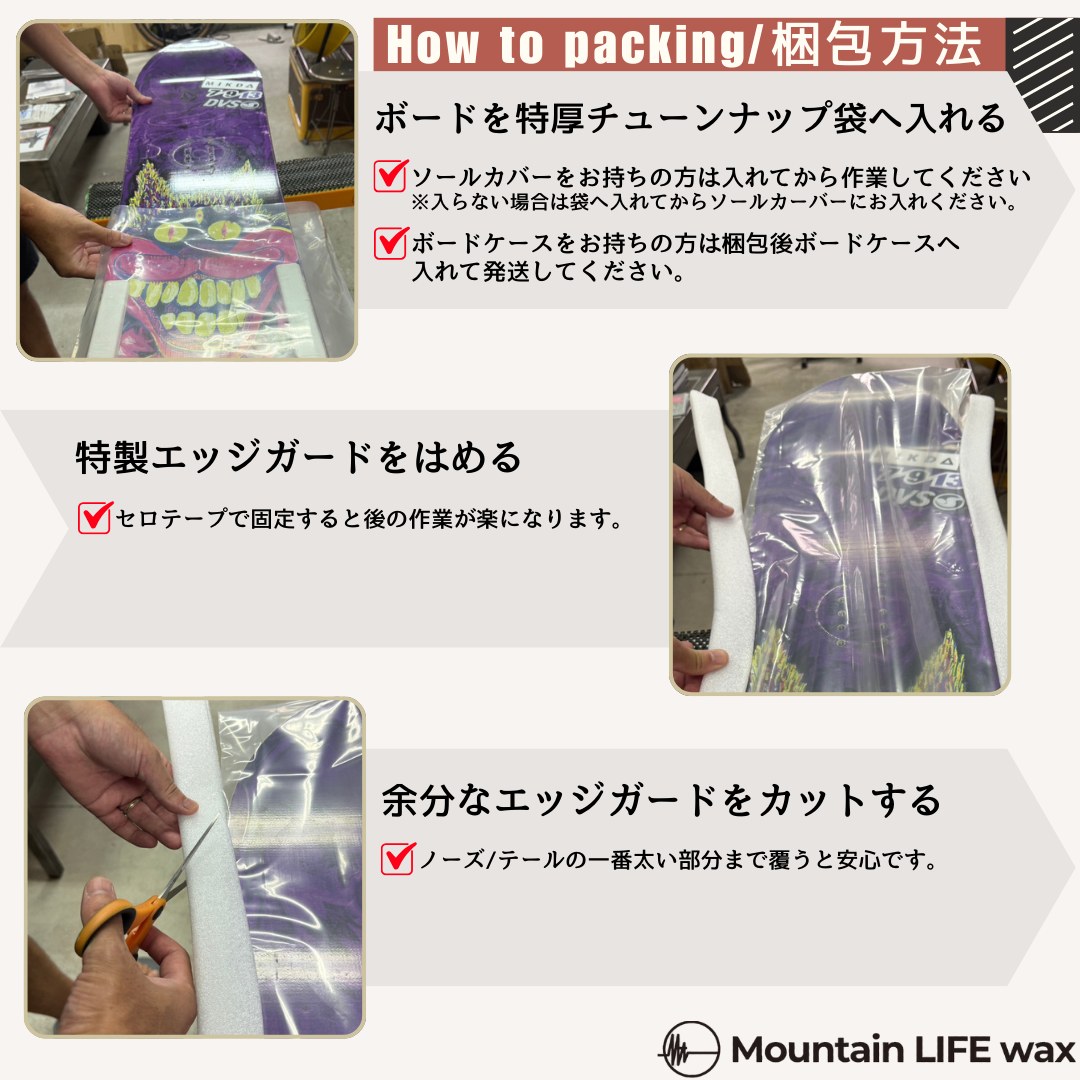 How to packing/梱包方法

ボードを特厚チューンナップ袋へ入れる

ソールカバーをお持ちの方は入れてから作業してください
※入らない場合は袋へ入れてからソールカーバーにお入れください。

ボードケースをお持ちの方は梱包後ボードケースへ入れて発送してください。

特製エッジガードをはめる

セロテープで固定すると後の作業が楽になります。

余分なエッジガードをカットする

ノーズ/テールの一番太い部分まで覆うと安心です。

Mountain LIFE wax