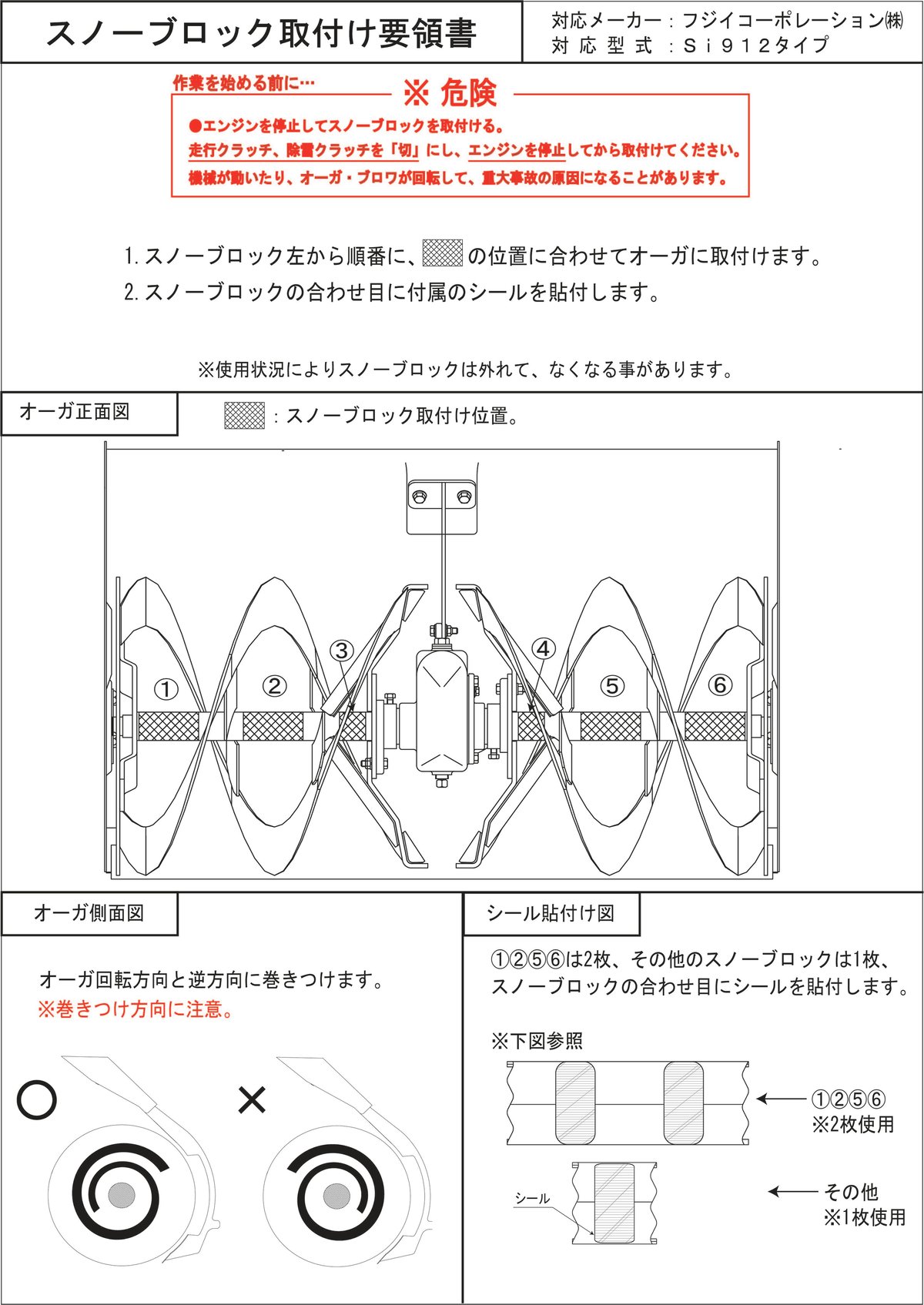 スノーブロック取付け要領書

対応メーカー：フジイコーポレーション㈱
対応型式：Ｓｉ９１２タイプ

作業を始める前に…

※ 危険

●エンジンを停止してスノーブロックを取付ける。
走行クラッチ、除雪クラッチを「切」にし、エンジンを停止してから取付けてください。
機械が動いたり、オーガ・ブロワが回転して、重大事故の原因になることがあります。

1. スノーブロック左から順番に、の位置に合わせてオーガに取付けます。
2. スノーブロックの合わせ目に付属のシールを貼付します。

※使用状況によりスノーブロックは外れて、なくなる事があります。

オーガ正面図

：スノーブロック取付け位置。

①
②
③
④
⑤
⑥

オーガ側面図

オーガ回転方向と逆方向に巻きつけます。
※巻きつけ方向に注意。

○
×

シール貼付け図

①②⑤⑥は2枚、その他のスノーブロックは1枚、スノーブロックの合わせ目にシールを貼付します。

※下図参照

①②⑤⑥
※2枚使用

シール

その他
※1枚使用