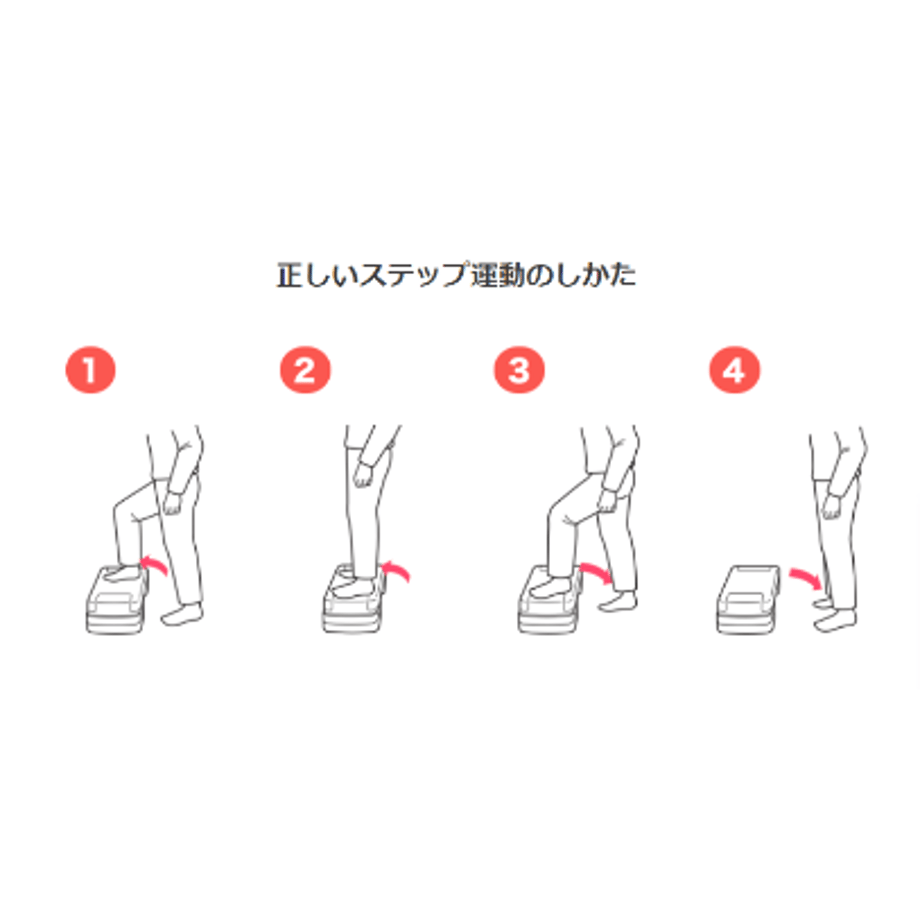 正しいステップ運動のしかた

1

2

3

4