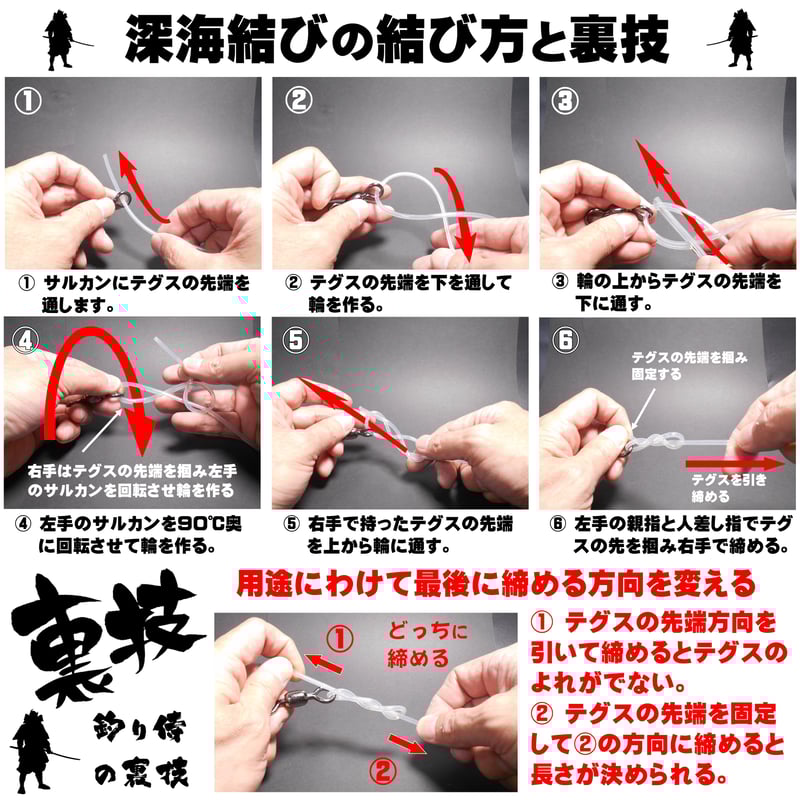 深海結びの結び方と裏技

①

① サルカンにテグスの先端を通します。

②

② テグスの先端を下を通して輪を作る。

③

③ 輪の上からテグスの先端を下に通す。

④

右手はテグスの先端を掴み左手のサルカンを回転させ輪を作る

④ 左手のサルカンを90℃奥に回転させて輪を作る。

⑤

⑤ 右手で持ったテグスの先端を上から輪に通す。

⑥

テグスの先端を掴み固定する

テグスを引き締める

⑥ 左手の親指と人差し指でテグスの先を掴み右手で締める。

裏技

釣り侍の裏技

用途にわけて最後に締める方向を変える

①

どっちに締める

②

① テグスの先端方向を引いて締めるとテグスのよれがでない。
② テグスの先端を固定して②の方向に締めると長さが決められる。