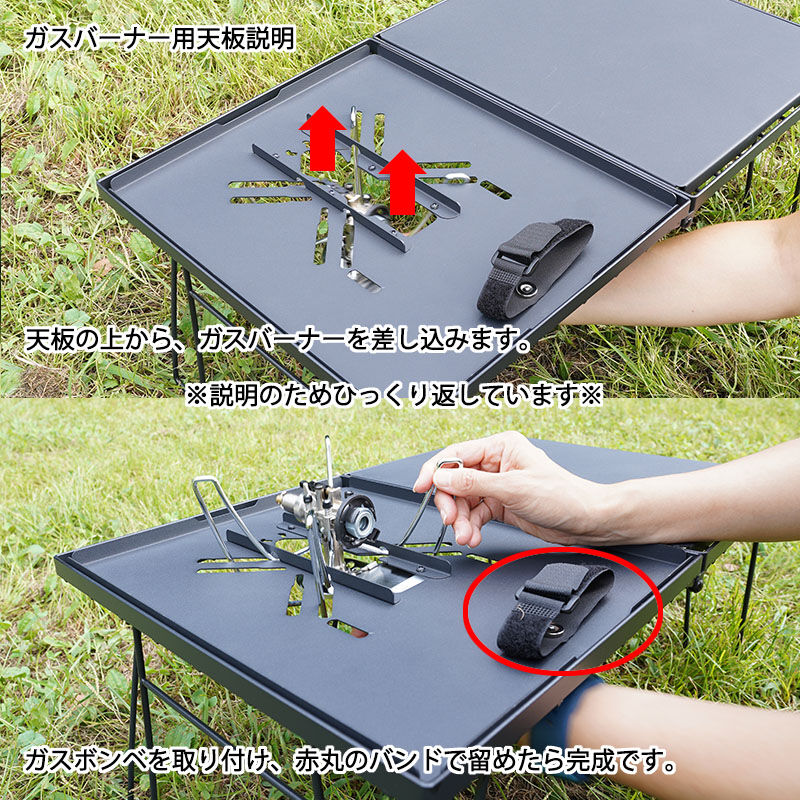 ガスバーナー用天板説明

天板の上から、ガスバーナーを差し込みます。

※説明のためひっくり返しています※

ガスボンベを取り付け、赤丸のバンドで留めたら完成です。