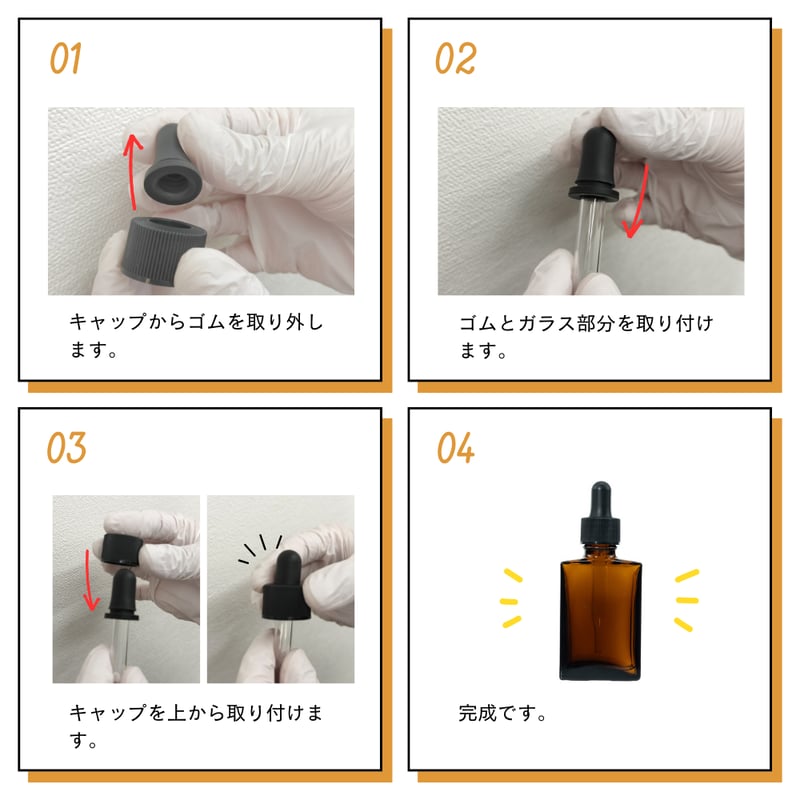 01

キャップからゴムを取り外します。

02

ゴムとガラス部分を取り付けます。

03

キャップを上から取り付けます。

04

完成です。