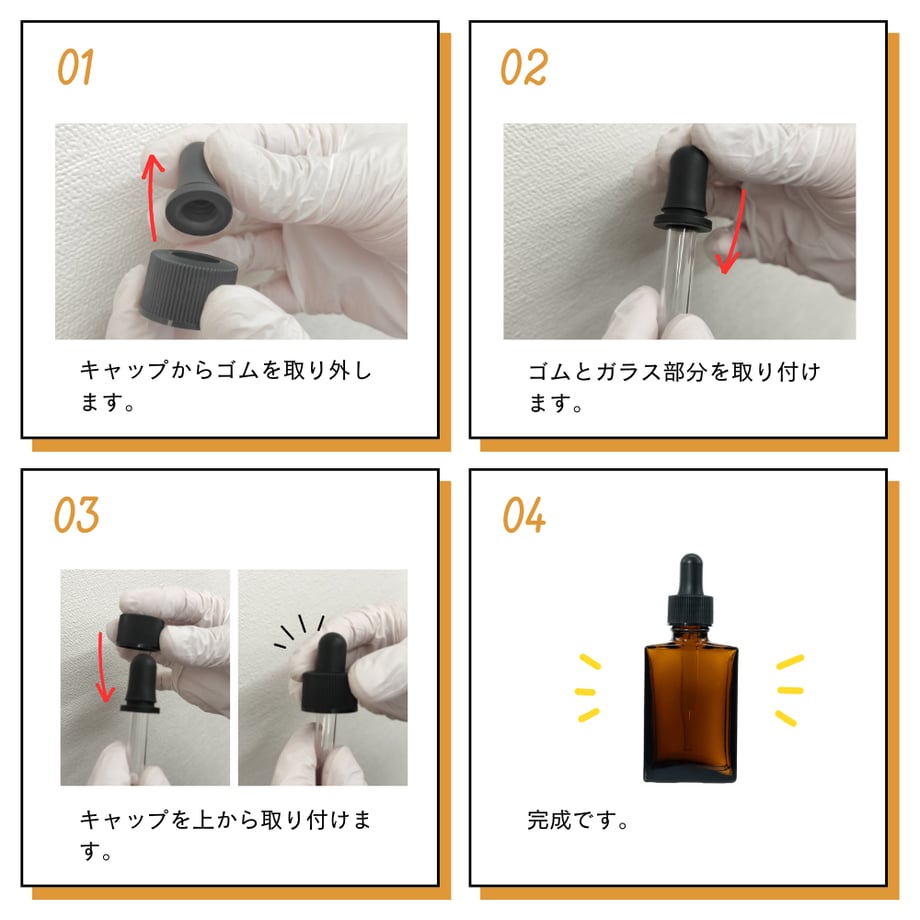 01

キャップからゴムを取り外します。

02

ゴムとガラス部分を取り付けます。

03

キャップを上から取り付けます。

04

完成です。