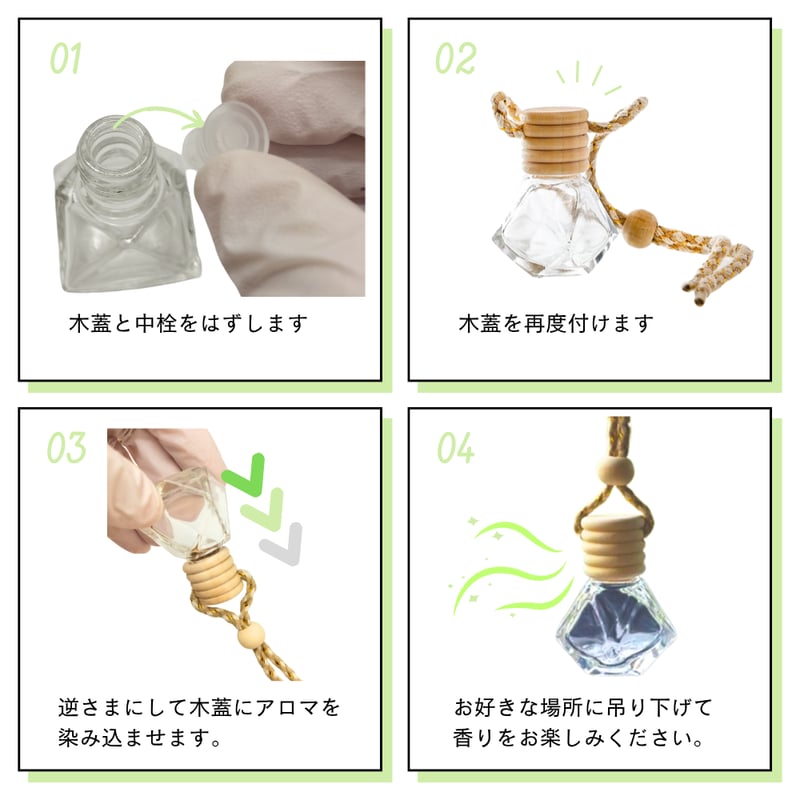 01

木蓋と中栓をはずします

02

木蓋を再度付けます

03

逆さまにして木蓋にアロマを染み込ませます。

04

お好きな場所に吊り下げて香りをお楽しみください。