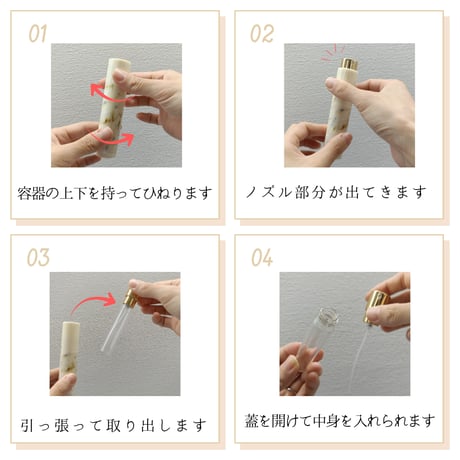 01

容器の上下を持ってひねります

02

ノズル部分が出てきます

03

引っ張って取り出します

04

蓋を開けて中身を入れられます