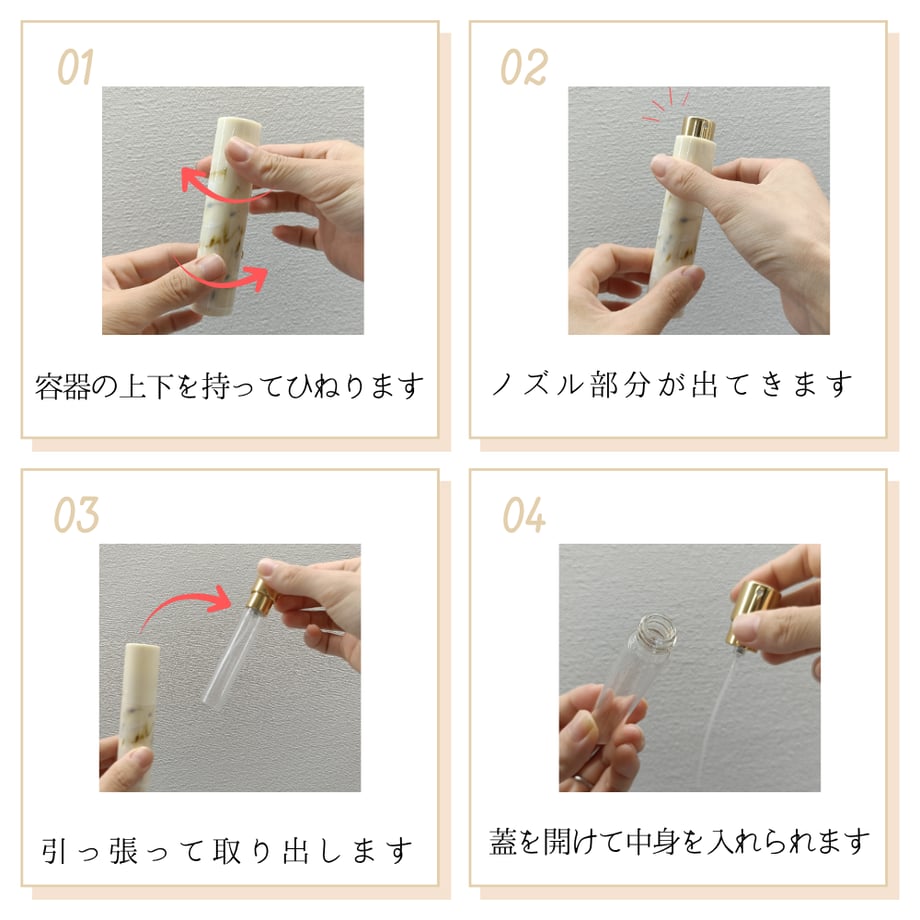 01

容器の上下を持ってひねります

02

ノズル部分が出てきます

03

引っ張って取り出します

04

蓋を開けて中身を入れられます