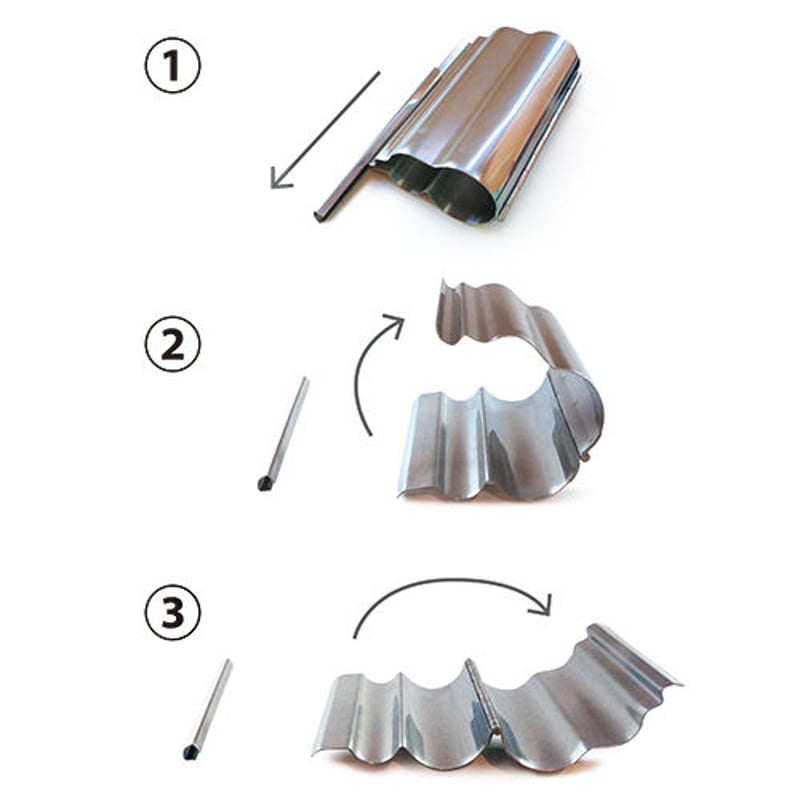 ①

②

③