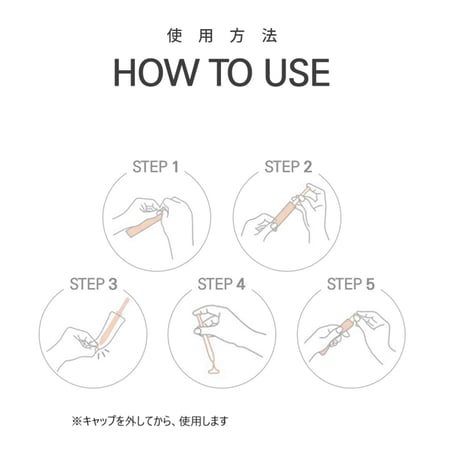 使用方法
HOW TO USE

STEP 1

STEP 2

STEP 3

STEP 4

STEP 5

※キャップを外してから、使用します