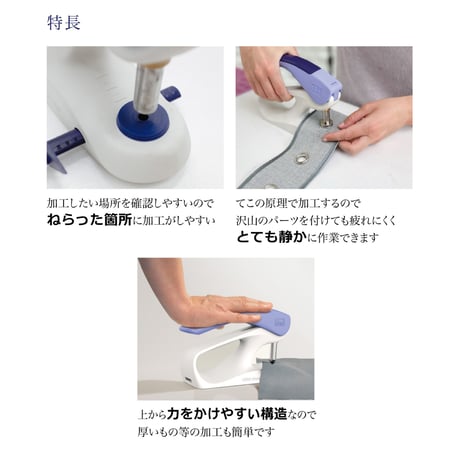 特長

加工したい場所を確認しやすいので
ねらった箇所に加工がしやすい

てこの原理で加工するので
沢山のパーツを付けても疲れにくく
とても静かに作業できます

上から力をかけやすい構造なので
厚いもの等の加工も簡単です