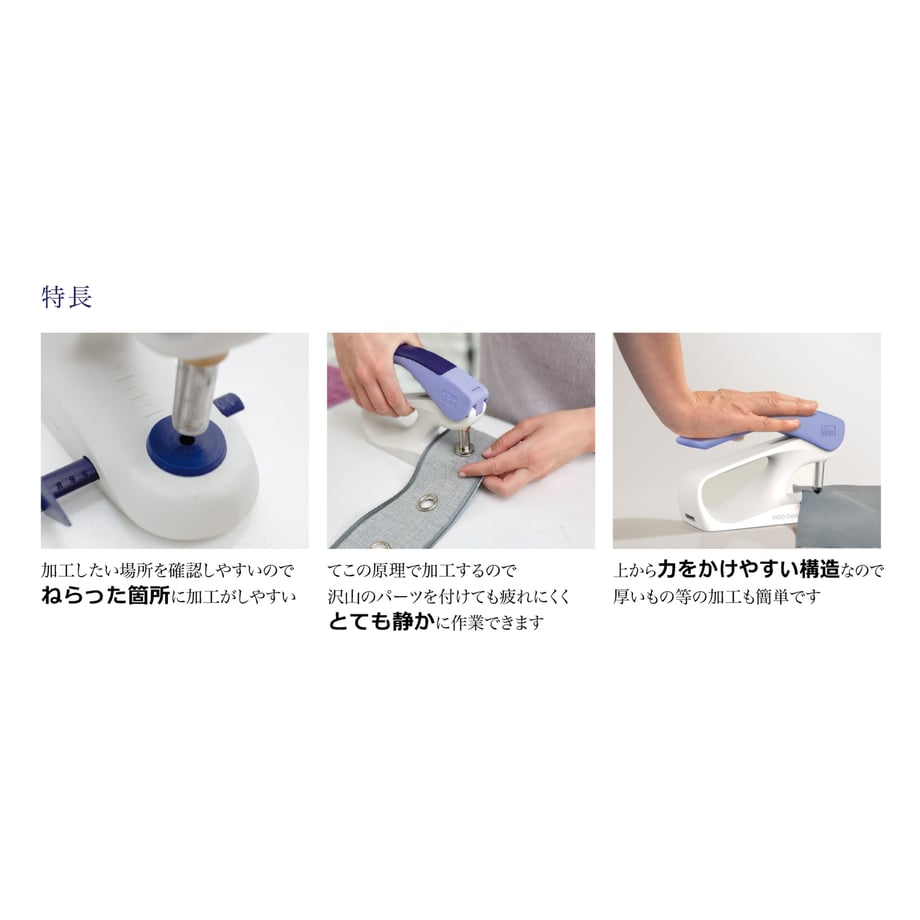 特長

加工したい場所を確認しやすいので
ねらった箇所に加工がしやすい

てこの原理で加工するので
沢山のパーツを付けても疲れにくく
とても静かに作業できます

上から力をかけやすい構造なので
厚いもの等の加工も簡単です