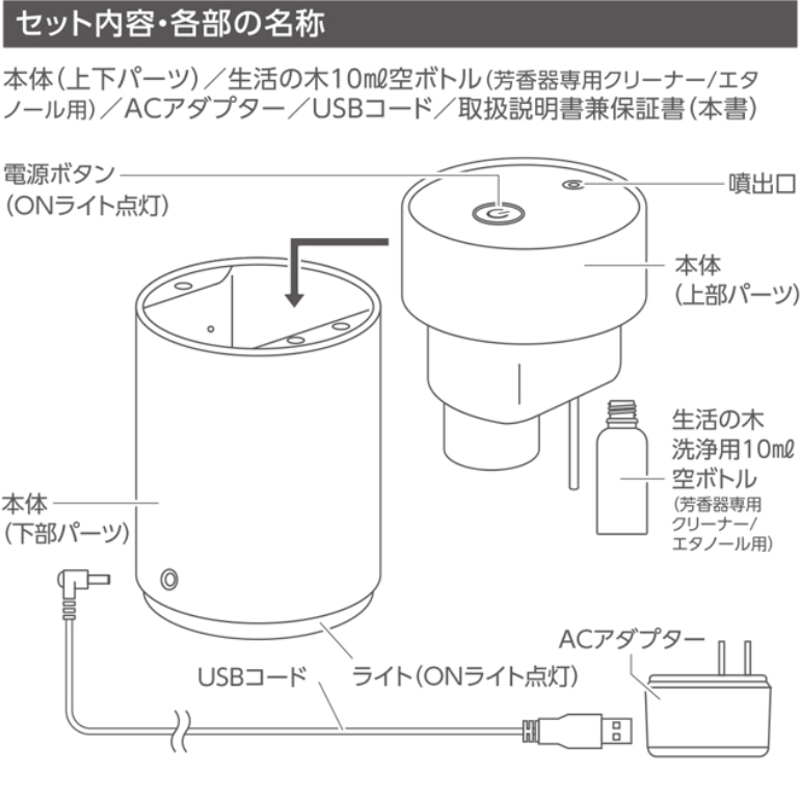 セット内容・各部の名称

本体(上下パーツ)／生活の木10mℓ空ボトル(芳香器専用クリーナー/エタノール用)／ACアダプター／USBコード／取扱説明書兼保証書(本書)

電源ボタン
(ONライト点灯)

噴出口

本体
(上部パーツ)

生活の木
洗浄用10mℓ
空ボトル
(芳香器専用
クリーナー/
エタノール用)

本体
(下部パーツ)

ACアダプター

USBコード

ライト(ONライト点灯)