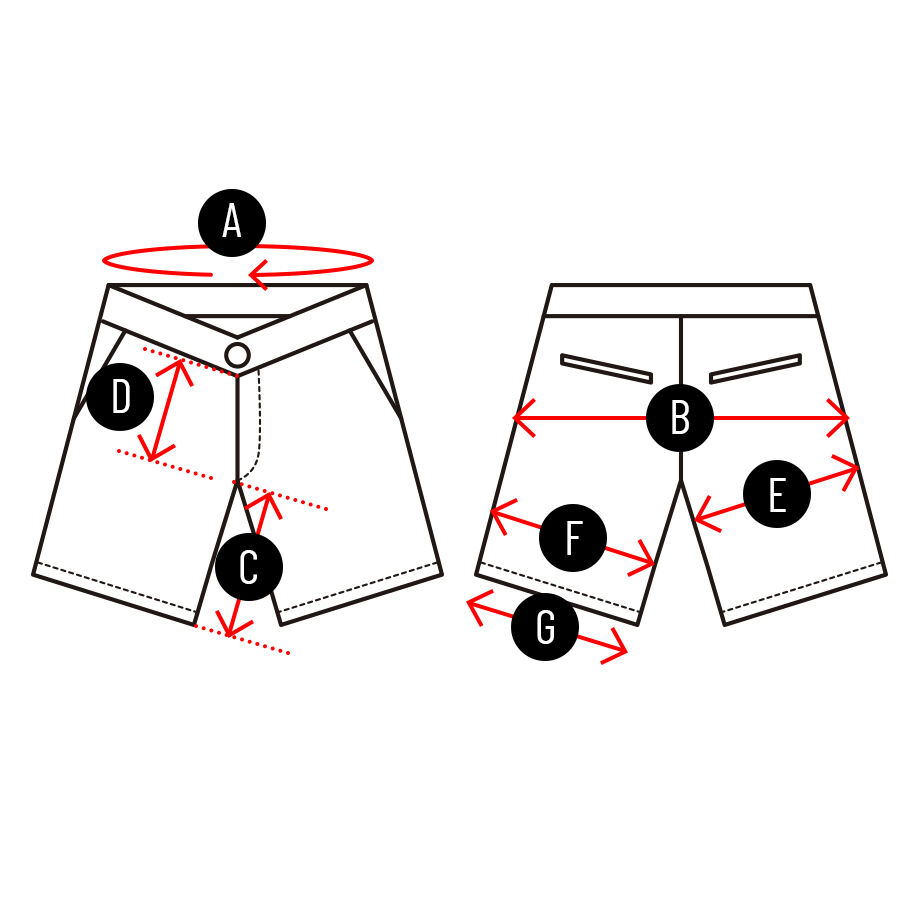 A
D
C
B
E
F
G