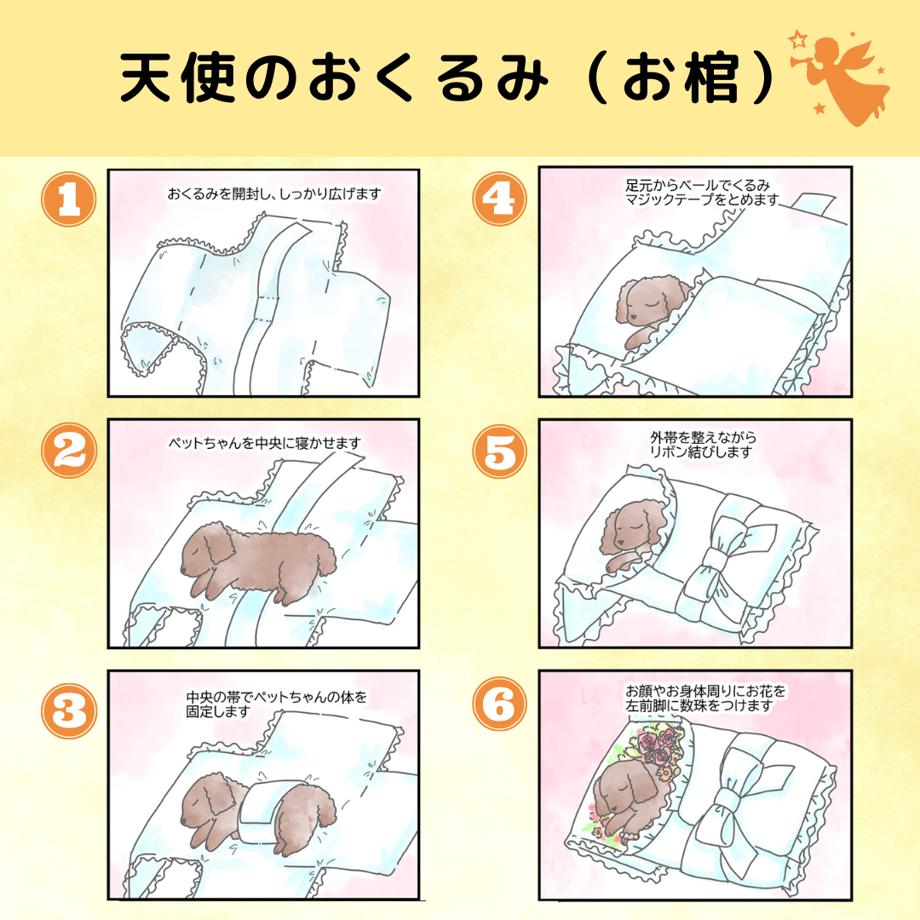 天使のおくるみ（お棺）

1
おくるみを開封し、しっかり広げます

2
ペットちゃんを中央に寝かせます

3
中央の帯でペットちゃんの体を固定します

4
足元からベールでくるみマジックテープをとめます

5
外帯を整えながらリボン結びします

6
お顔やお身体周りにお花を左前脚に数珠をつけます