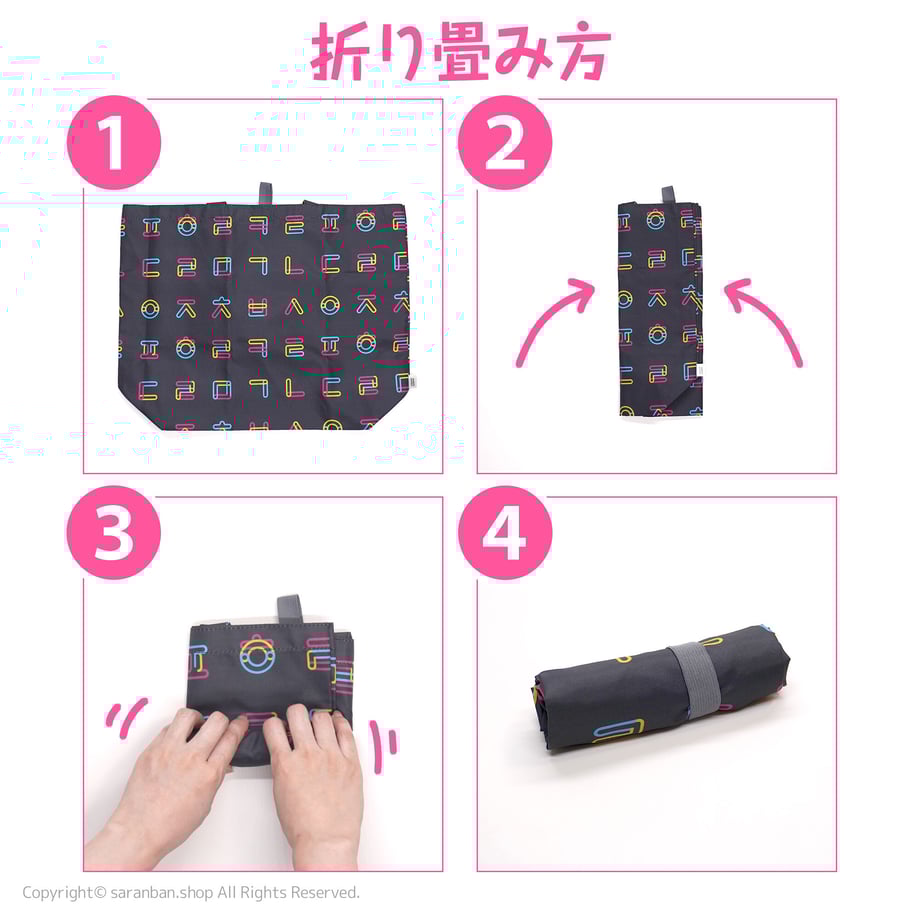 折り畳み方

1

2

3

4

Copyright© saranban.shop All Rights Reserved.