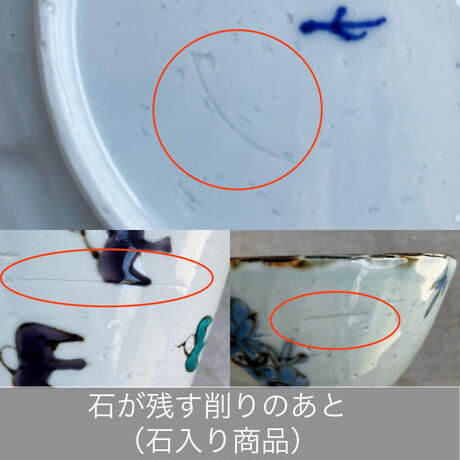 石が残す削りのあと
（石入り商品）